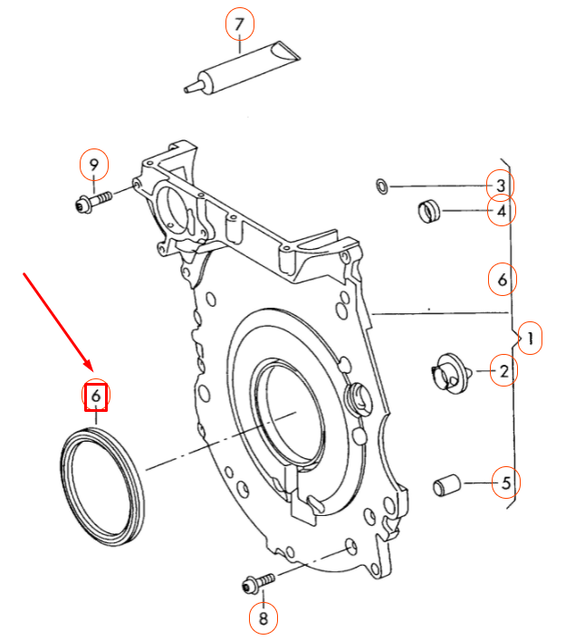 7
9
3
4
6
1
2
6
5
8