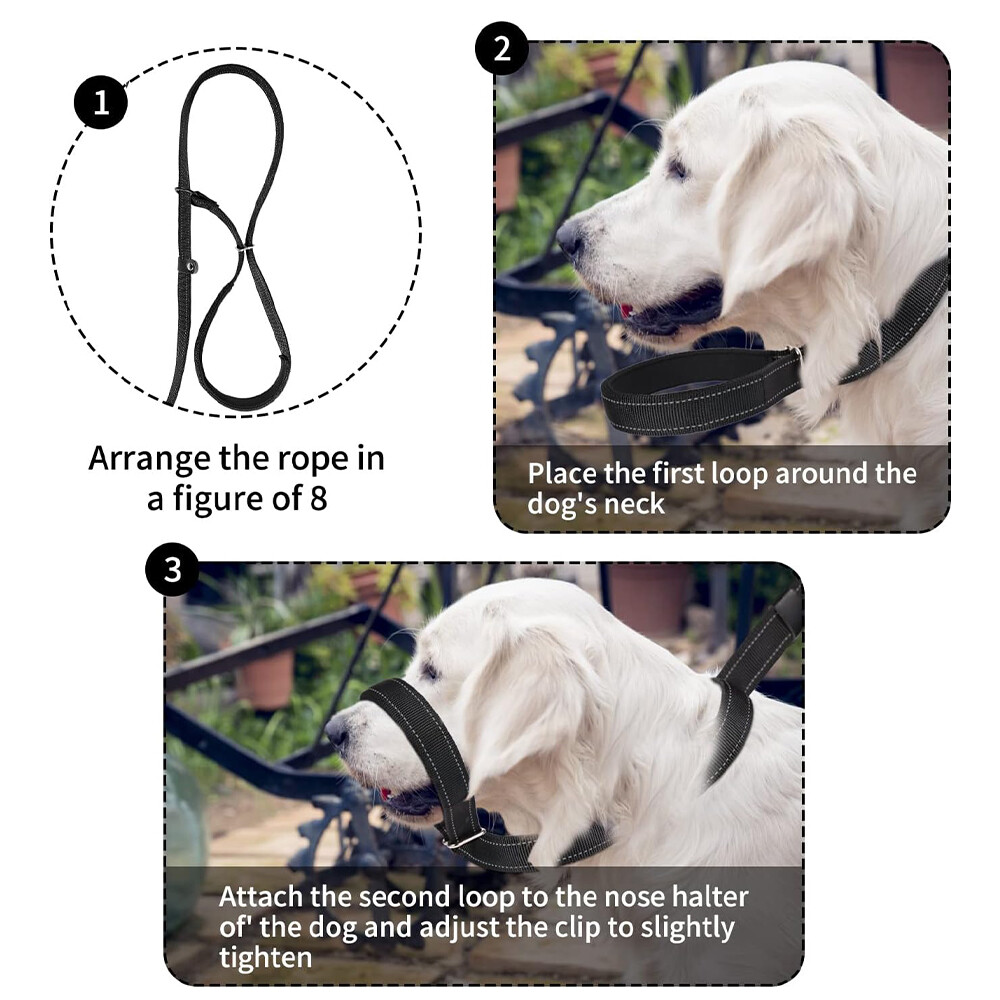 1

Arrange the rope in a figure of 8

2

Place the first loop around the dog's neck

3

Attach the second loop to the nose halter of' the dog and adjust the clip to slightly tighten