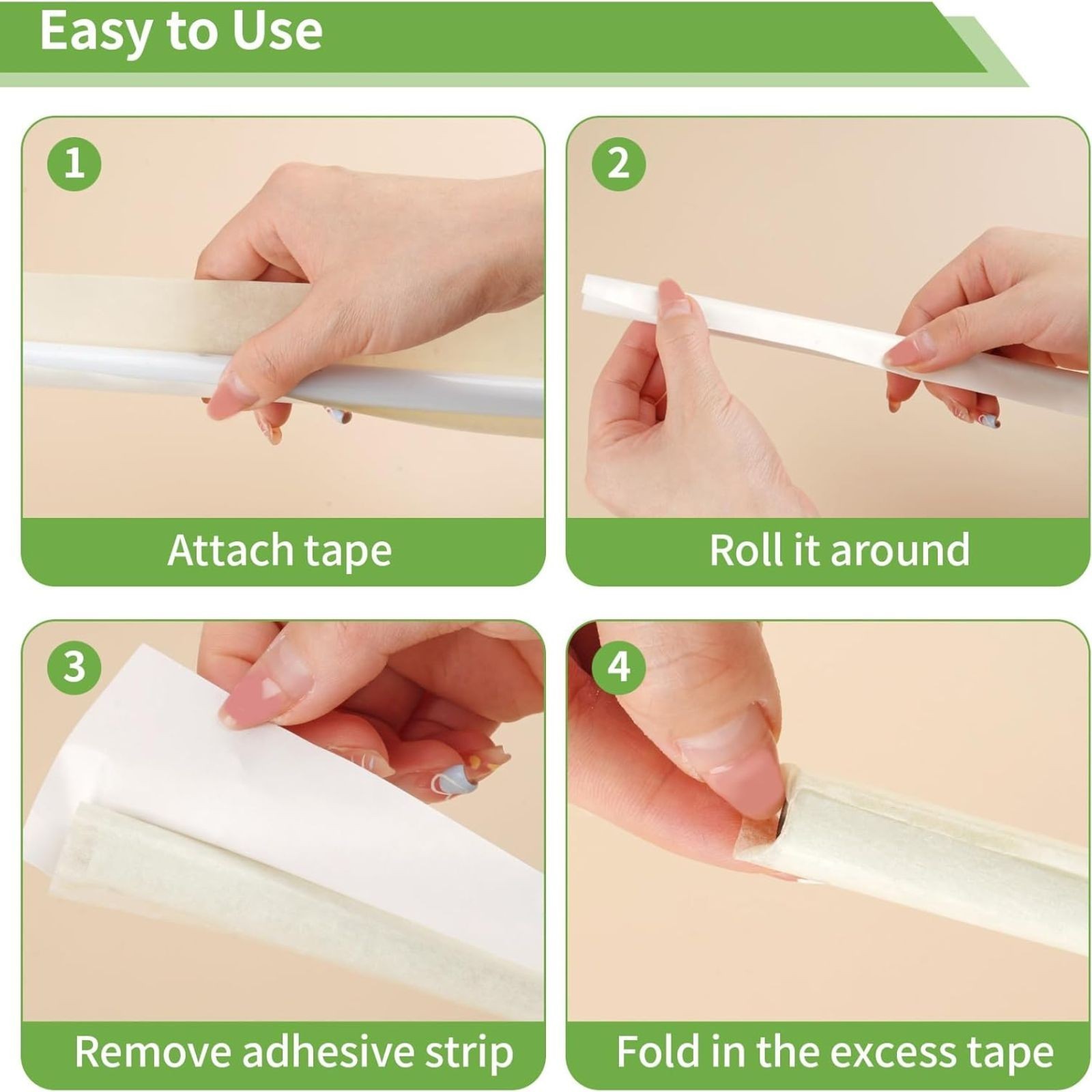 Easy to Use

1

Attach tape

2

Roll it around

3

Remove adhesive strip

4

Fold in the excess tape