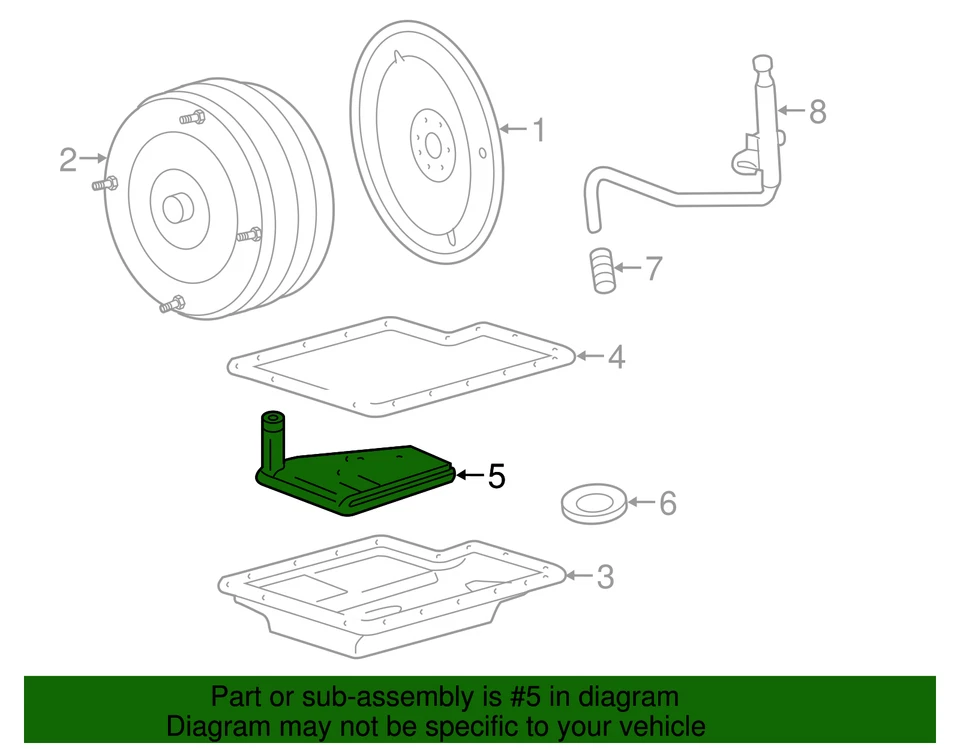 2
1
8
7
4
5
6
3

Part or sub-assembly is #5 in diagram
Diagram may not be specific to your vehicle