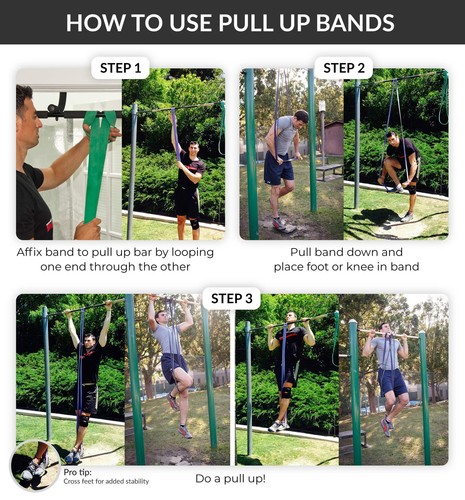 HOW TO USE PULL UP BANDS

STEP 1

Affix band to pull up bar by looping one end through the other

STEP 2

Pull band down and place foot or knee in band

STEP 3

Pro tip:
Cross feet for added stability

Do a pull up!