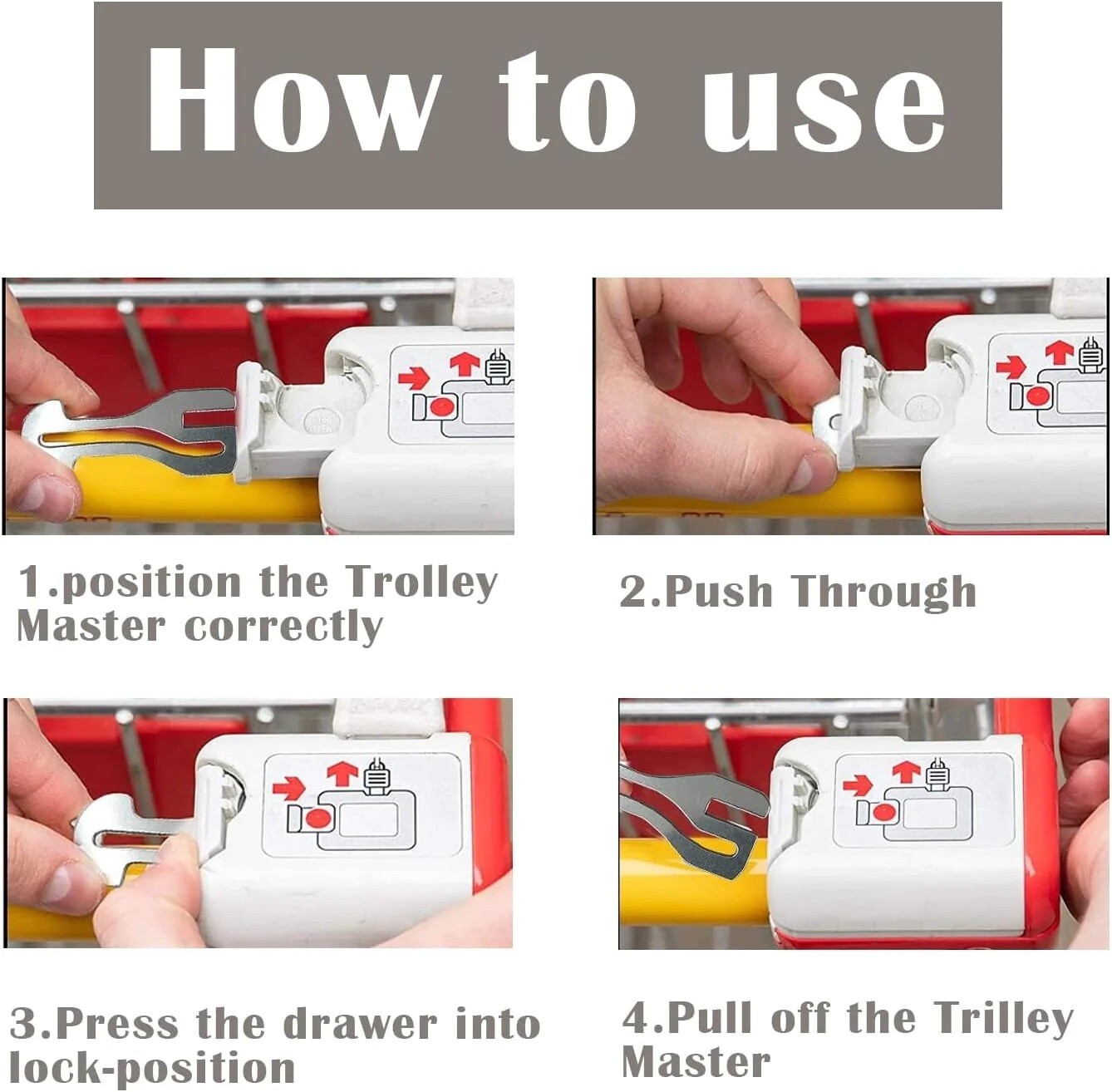 How to use

1.position the Trolley Master correctly

2.Push Through

3.Press the drawer into lock-position

4.Pull off the Trilley Master