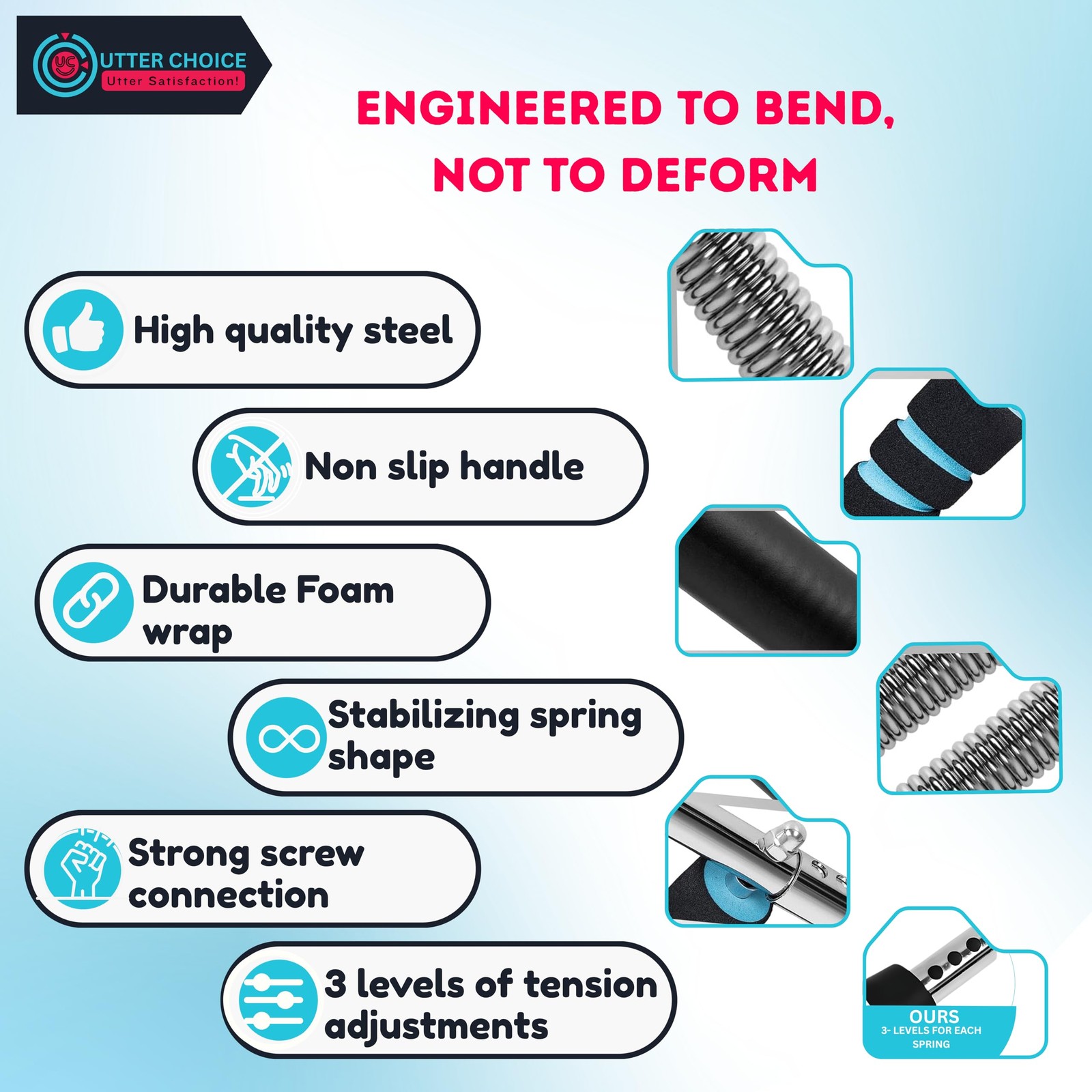 UC UTTER CHOICE
Utter Satisfaction!

ENGINEERED TO BEND, NOT TO DEFORM

High quality steel

Non slip handle

Durable Foam wrap

Stabilizing spring shape

Strong screw connection

3 levels of tension adjustments

OURS
3- LEVELS FOR EACH SPRING