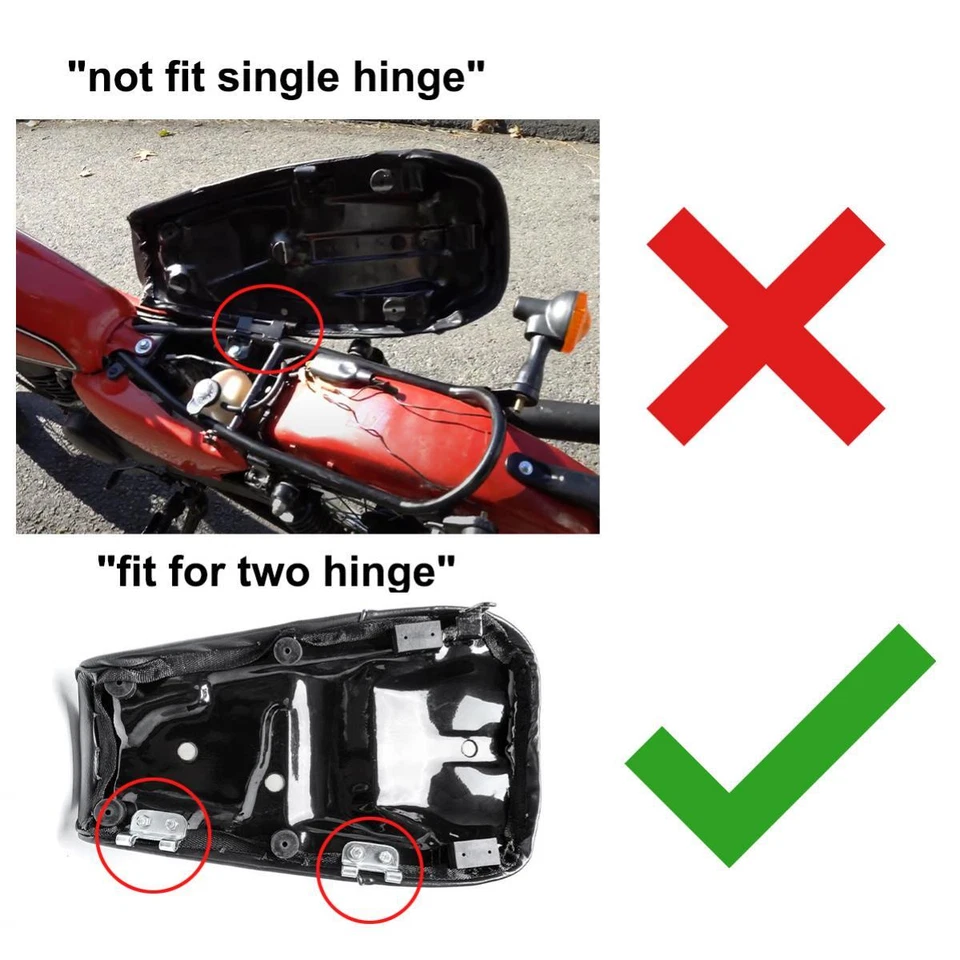 "not fit single hinge"

"fit for two hinge"