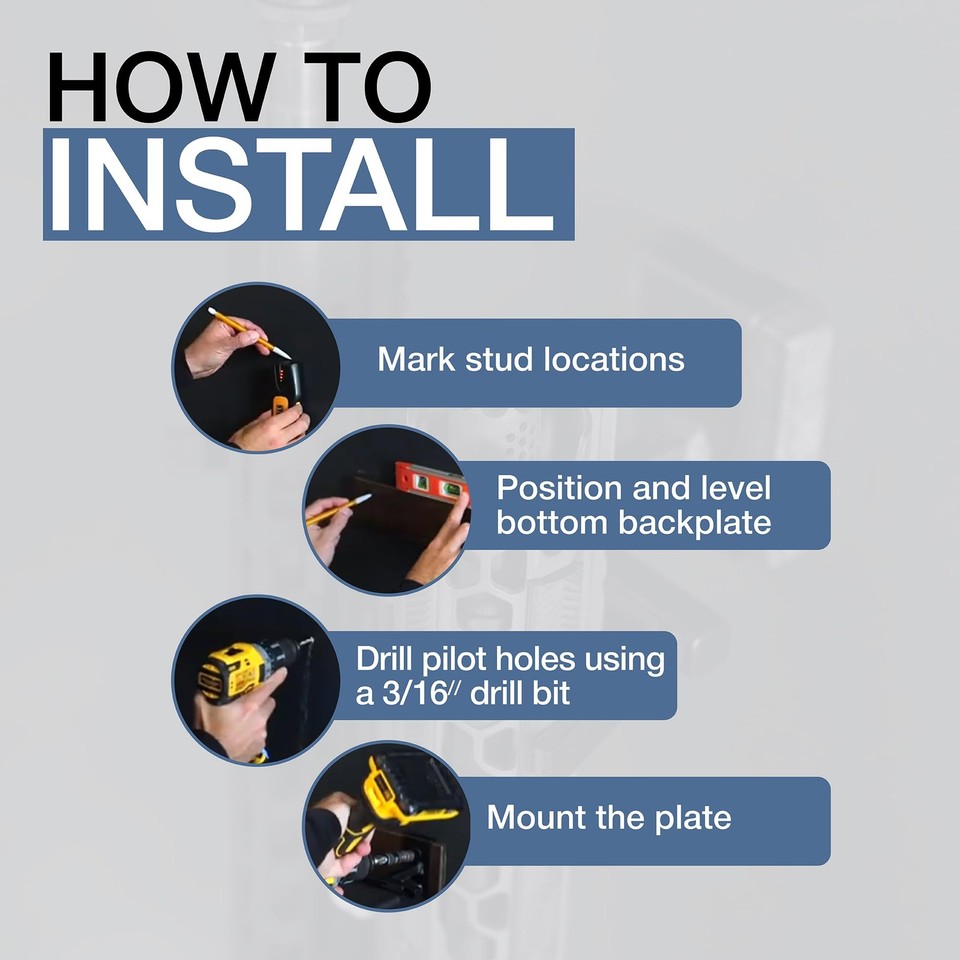 HOW TO
INSTALL

Mark stud locations

Position and level bottom backplate

Drill pilot holes using a 3/16″ drill bit

Mount the plate