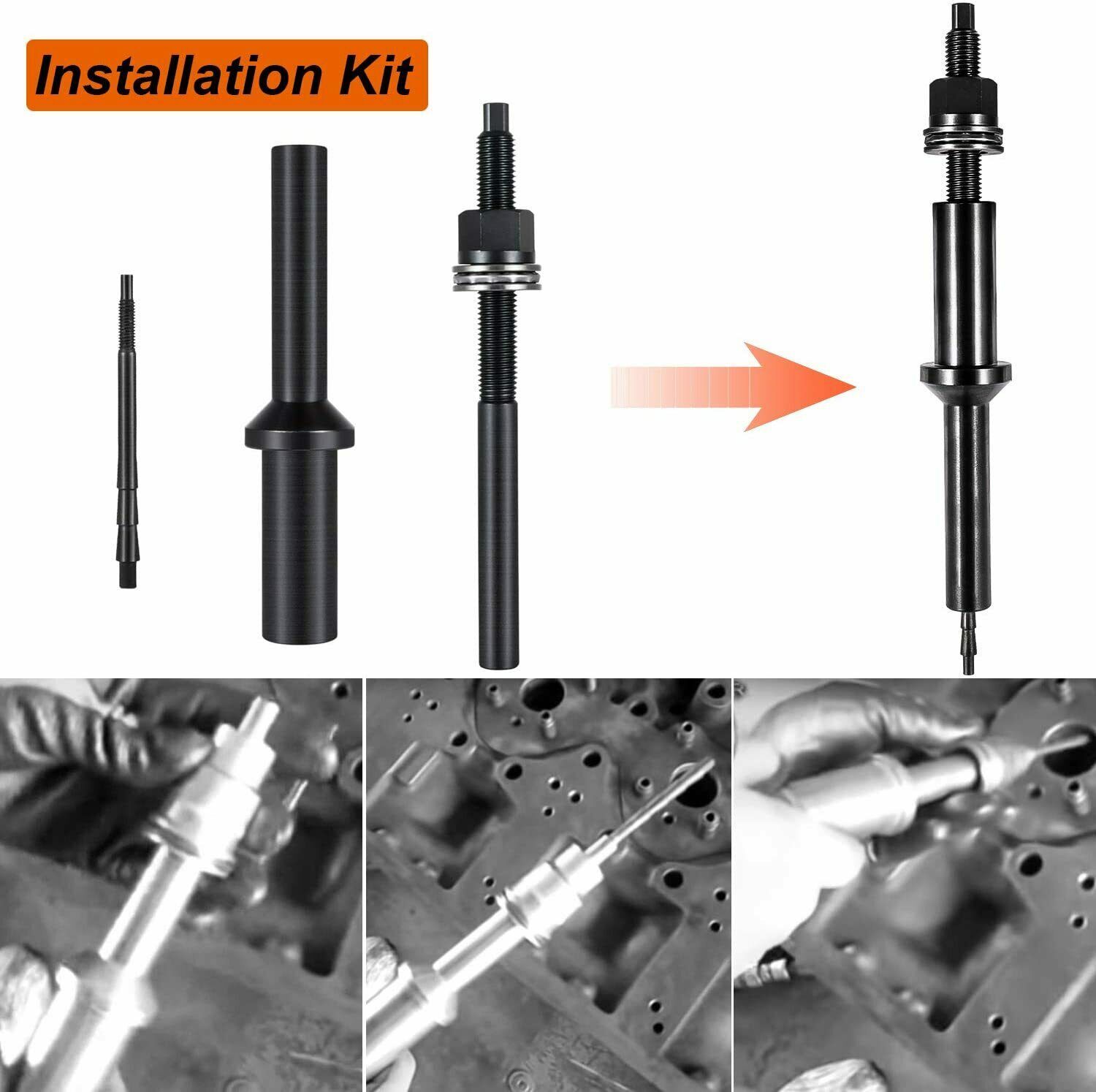 Installation Kit