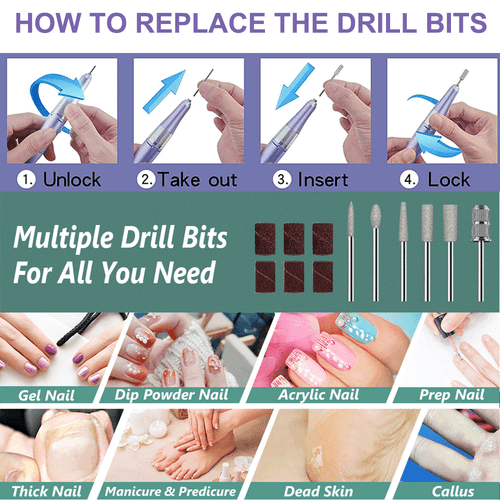 HOW TO REPLACE THE DRILL BITS

1. Unlock
2. Take out
3. Insert
4. Lock

Multiple Drill Bits For All You Need

Gel Nail
Dip Powder Nail
Acrylic Nail
Prep Nail
Thick Nail
Manicure & Predicure
Dead Skin
Callus