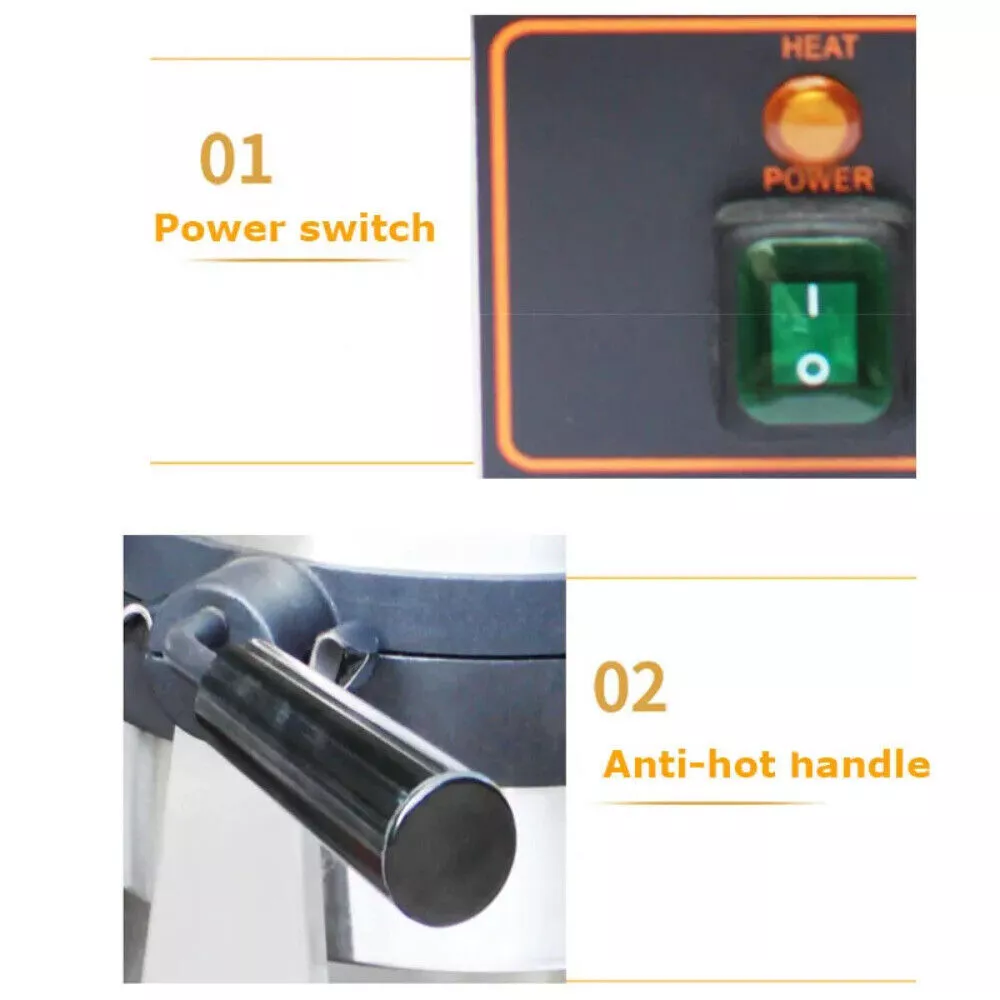 01
Power switch

HEAT
POWER
I
O

02
Anti-hot handle