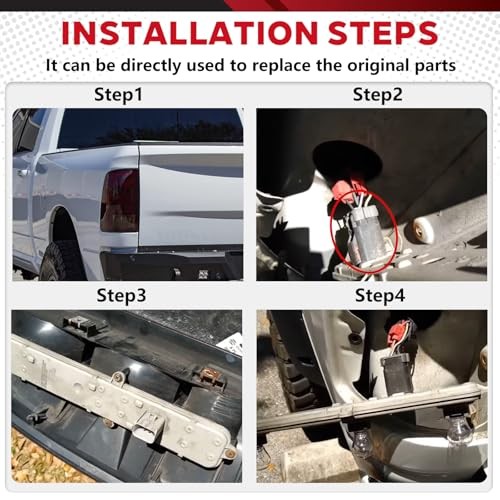 INSTALLATION STEPS

It can be directly used to replace the original parts

Step1

Step2

Step3

Step4