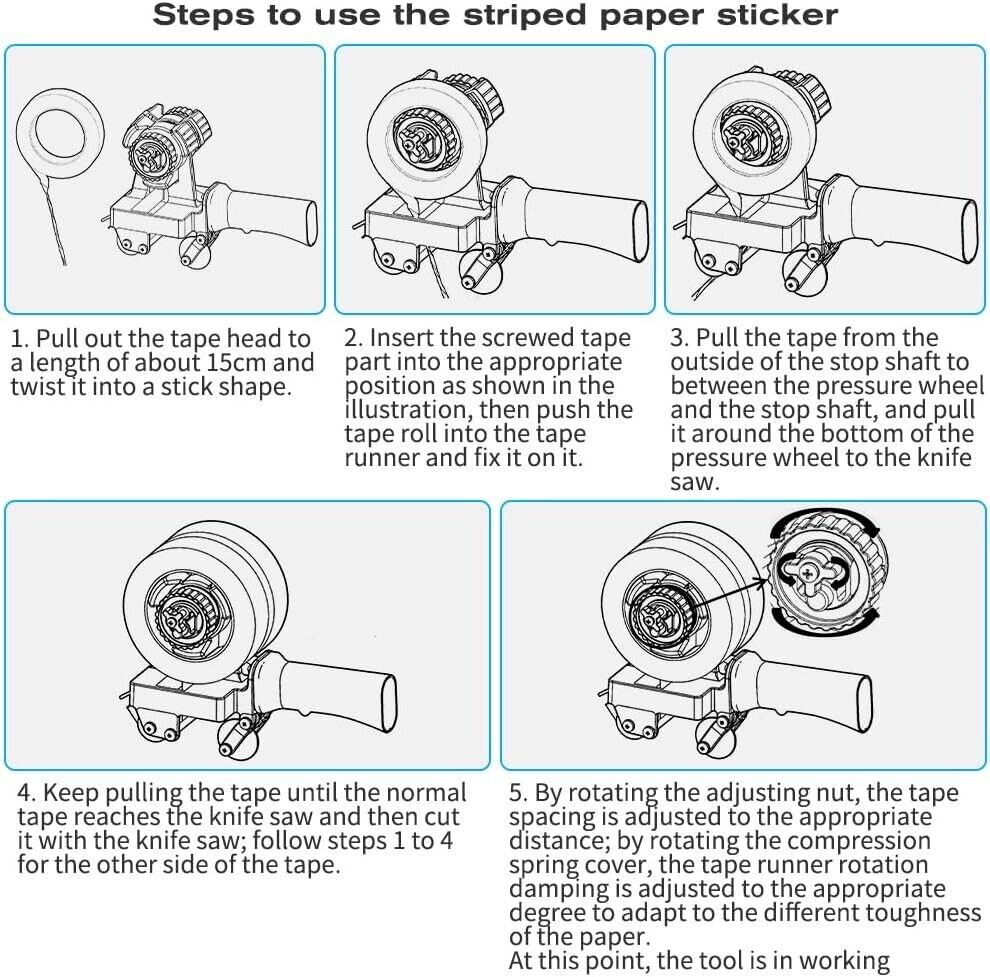 Steps to use the striped paper sticker

1. Pull out the tape head to a length of about 15cm and twist it into a stick shape.

2. Insert the screwed tape part into the appropriate position as shown in the illustration, then push the tape roll into the tape runner and fix it on it.

3. Pull the tape from the outside of the stop shaft to between the pressure wheel and the stop shaft, and pull it around the bottom of the pressure wheel to the knife saw.

4. Keep pulling the tape until the normal tape reaches the knife saw and then cut it with the knife saw; follow steps 1 to 4 for the other side of the tape.

5. By rotating the adjusting nut, the tape spacing is adjusted to the appropriate distance; by rotating the compression spring cover, the tape runner rotation damping is adjusted to the appropriate degree to adapt to the different toughness of the paper.
At this point, the tool is in working