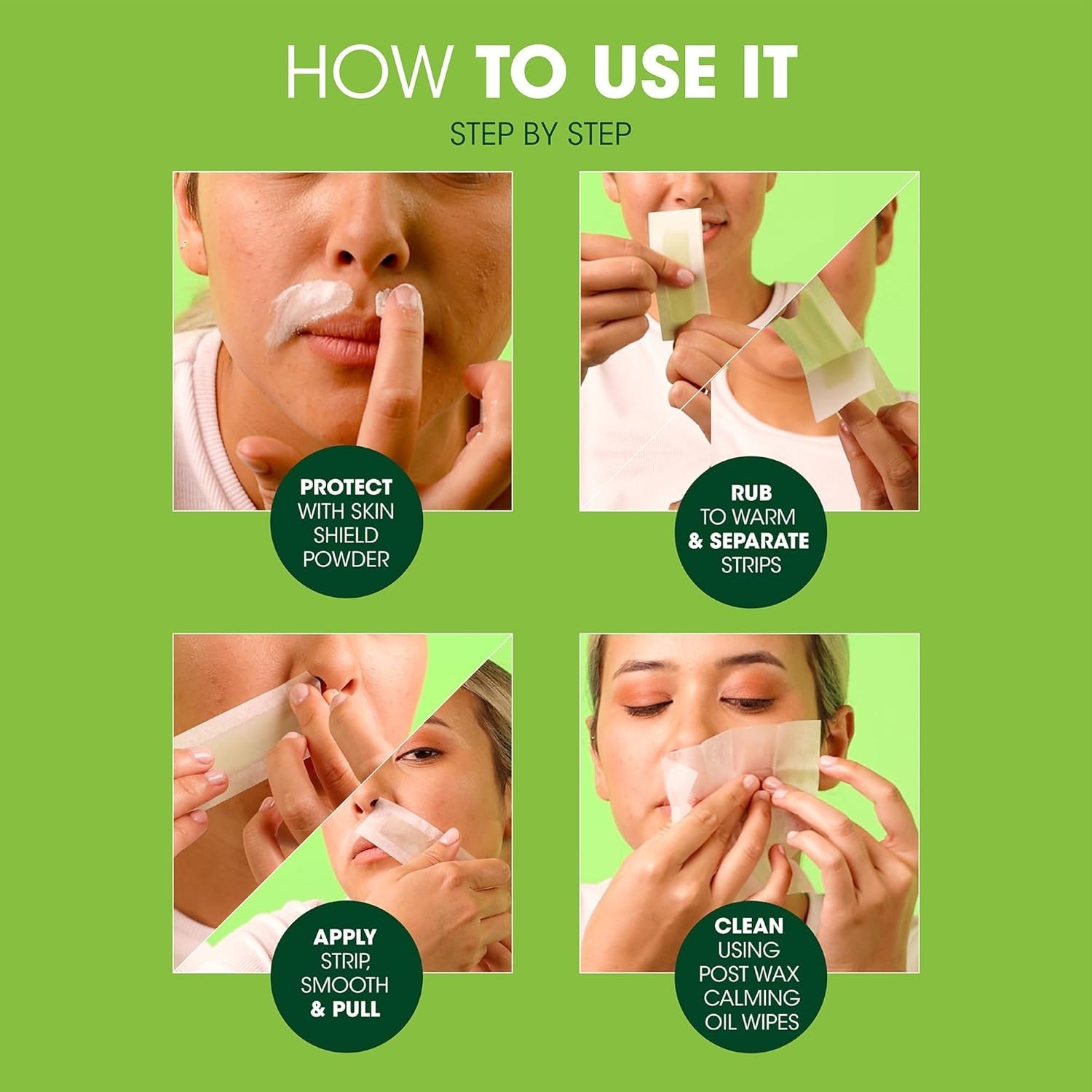 HOW TO USE IT

STEP BY STEP

PROTECT WITH SKIN SHIELD POWDER

RUB TO WARM & SEPARATE STRIPS

APPLY STRIP, SMOOTH & PULL

CLEAN USING POST WAX CALMING OIL WIPES