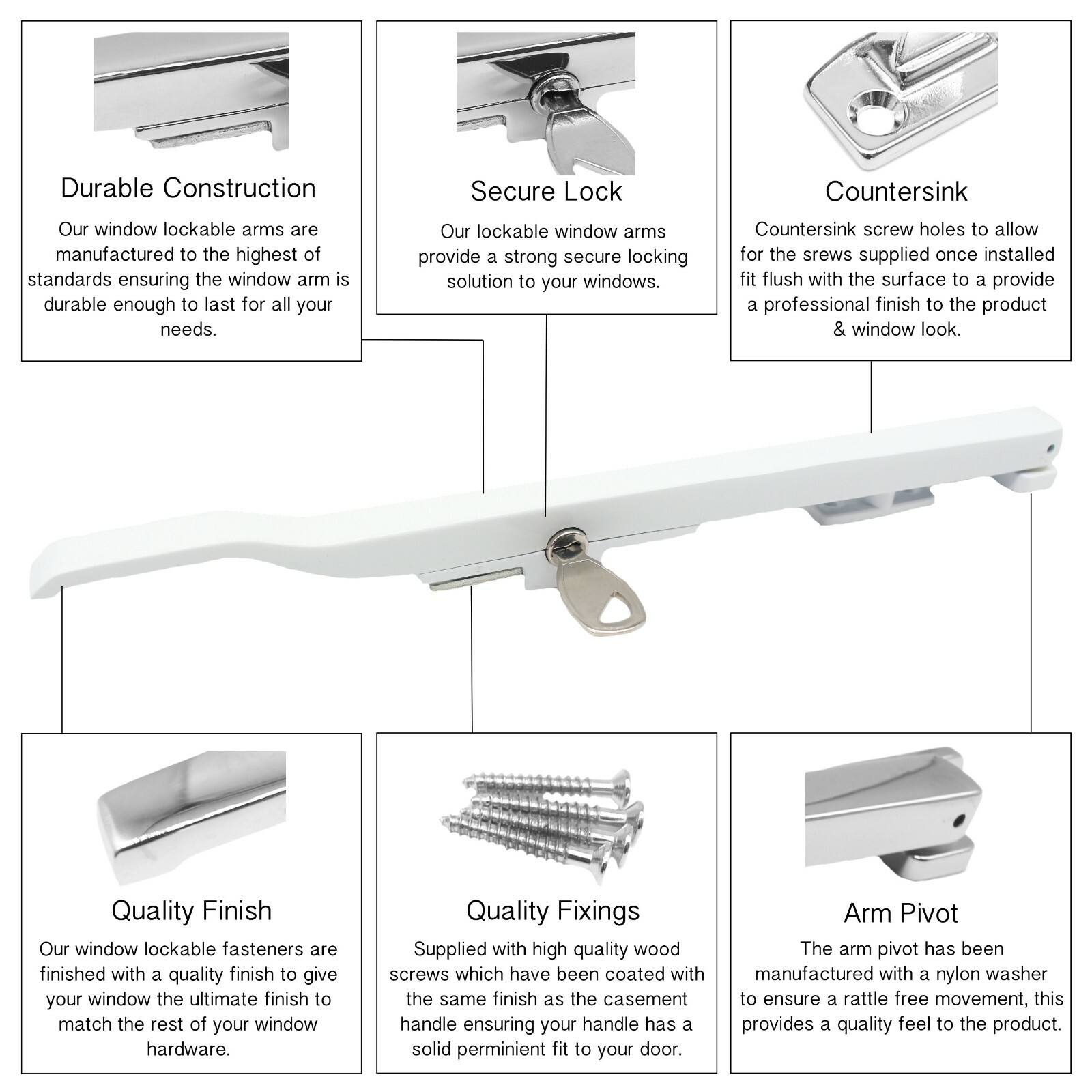 Durable Construction

Our window lockable arms are manufactured to the highest of standards ensuring the window arm is durable enough to last for all your needs.

Secure Lock

Our lockable window arms provide a strong secure locking solution to your windows.

Countersink

Countersink screw holes to allow for the srews supplied once installed fit flush with the surface to a provide a professional finish to the product & window look.

Quality Finish

Our window lockable fasteners are finished with a quality finish to give your window the ultimate finish to match the rest of your window hardware.

Quality Fixings

Supplied with high quality wood screws which have been coated with the same finish as the casement handle ensuring your handle has a solid perminient fit to your door.

Arm Pivot

The arm pivot has been manufactured with a nylon washer to ensure a rattle free movement, this provides a quality feel to the product.