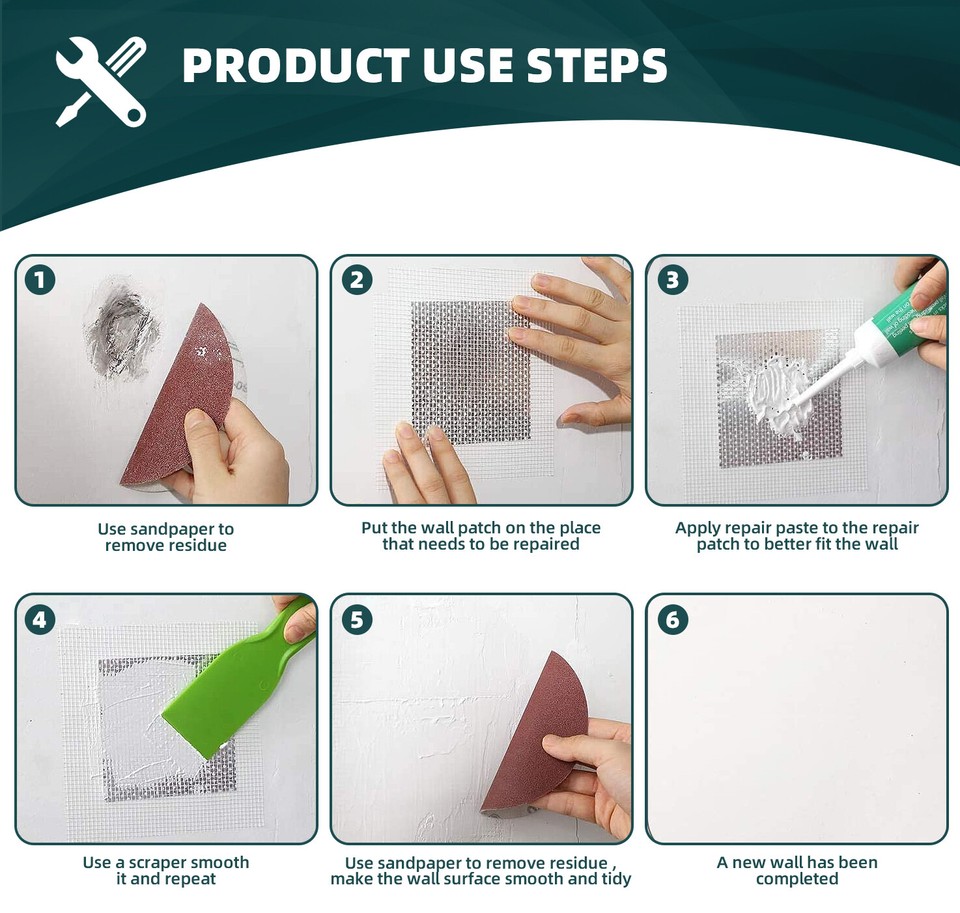 PRODUCT USE STEPS

1

Use sandpaper to remove residue

2

Put the wall patch on the place that needs to be repaired

3

Apply repair paste to the repair patch to better fit the wall

4

Use a scraper smooth it and repeat

5

Use sandpaper to remove residue , make the wall surface smooth and tidy

6

A new wall has been completed