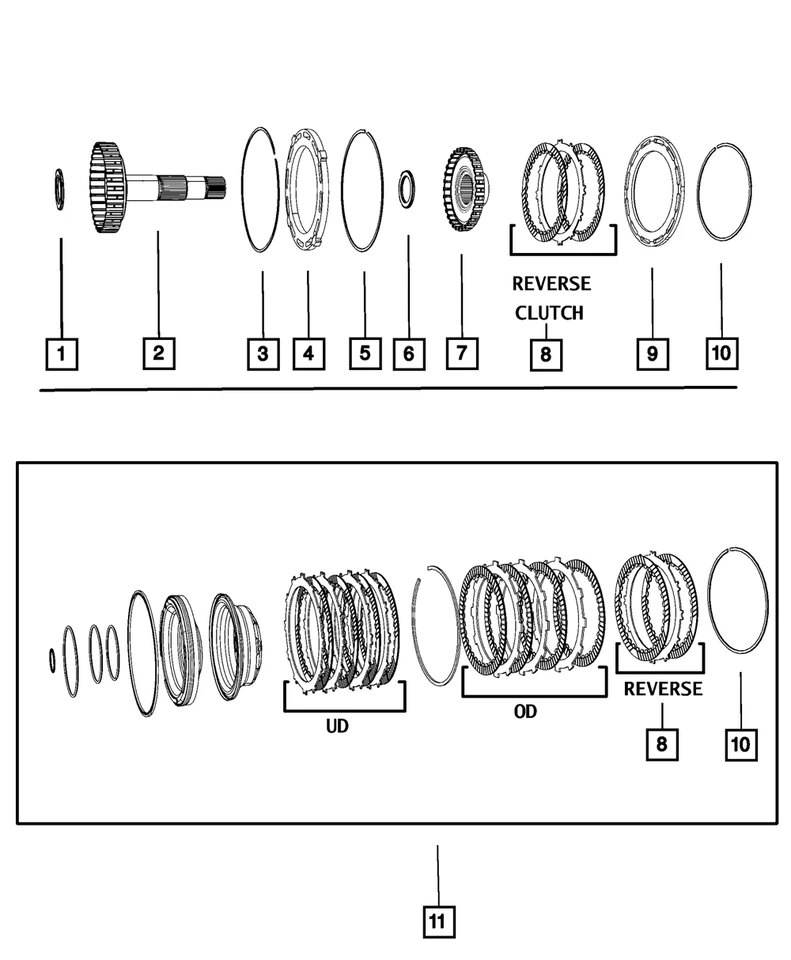 REVERSE CLUTCH

1 2 3 4 5 6 7 8 9 10

UD

OD

REVERSE

8

10

11