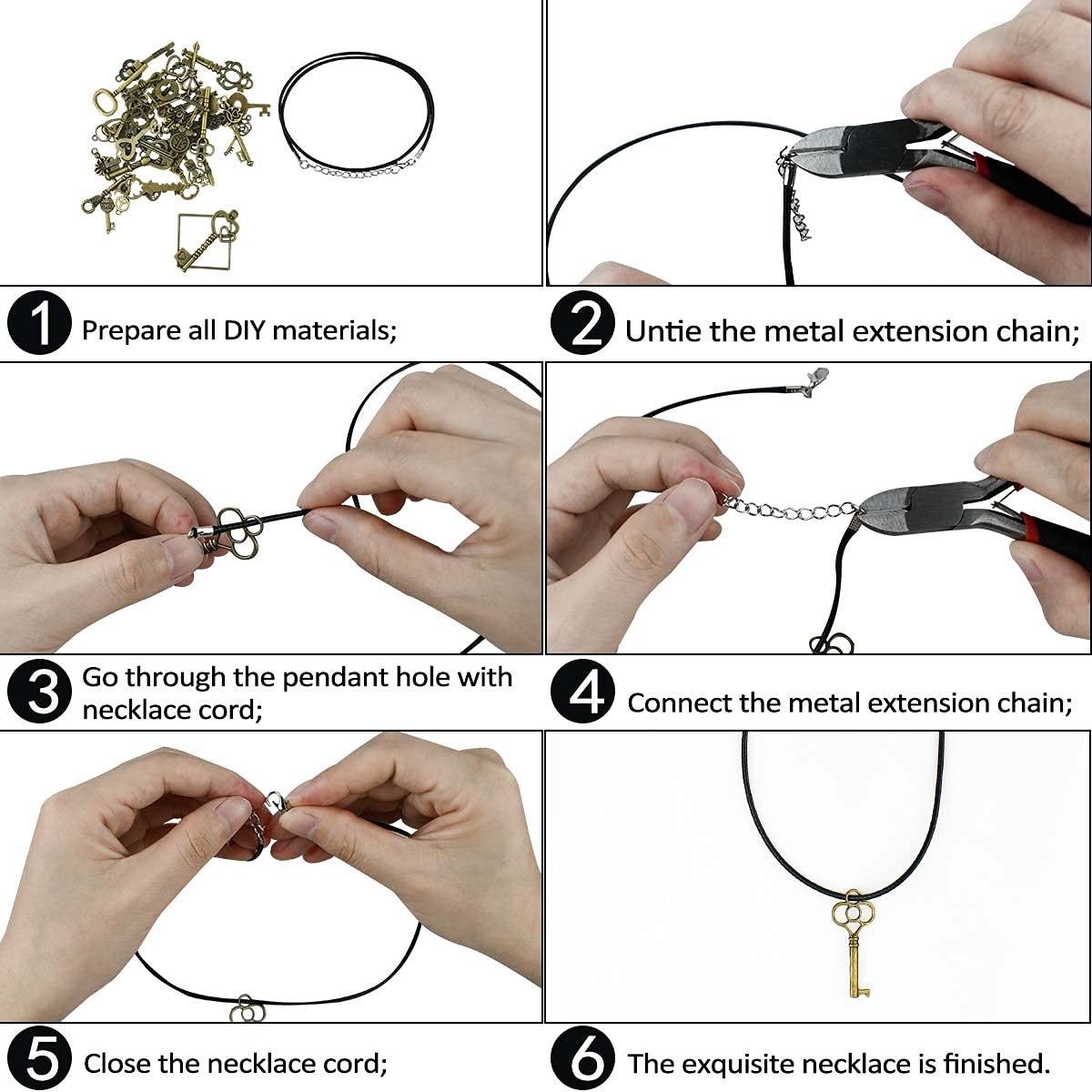 1 Prepare all DIY materials;

2 Untie the metal extension chain;

3 Go through the pendant hole with necklace cord;

4 Connect the metal extension chain;

5 Close the necklace cord;

6 The exquisite necklace is finished.