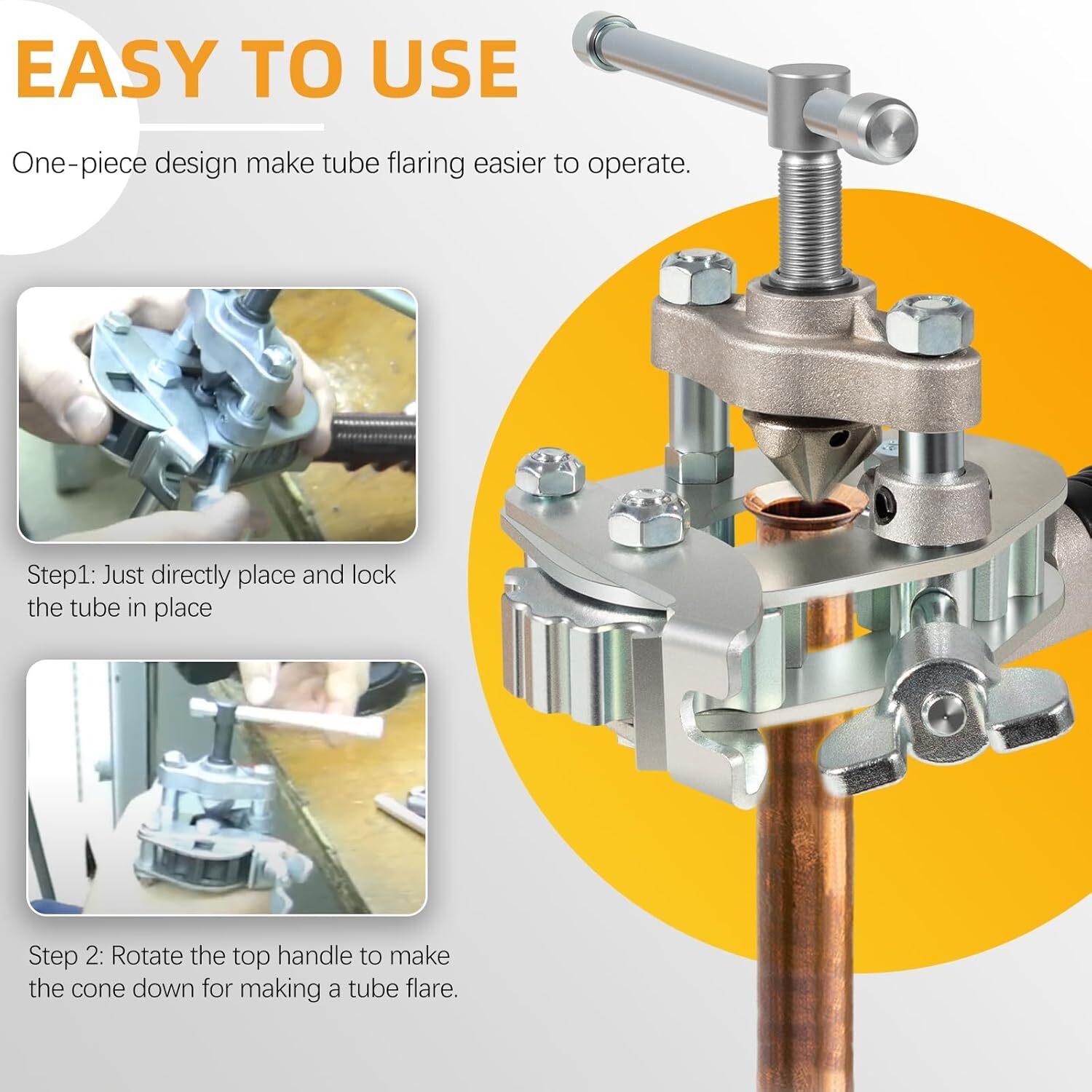 EASY TO USE

One-piece design make tube flaring easier to operate.

Step1: Just directly place and lock the tube in place

Step 2: Rotate the top handle to make the cone down for making a tube flare.