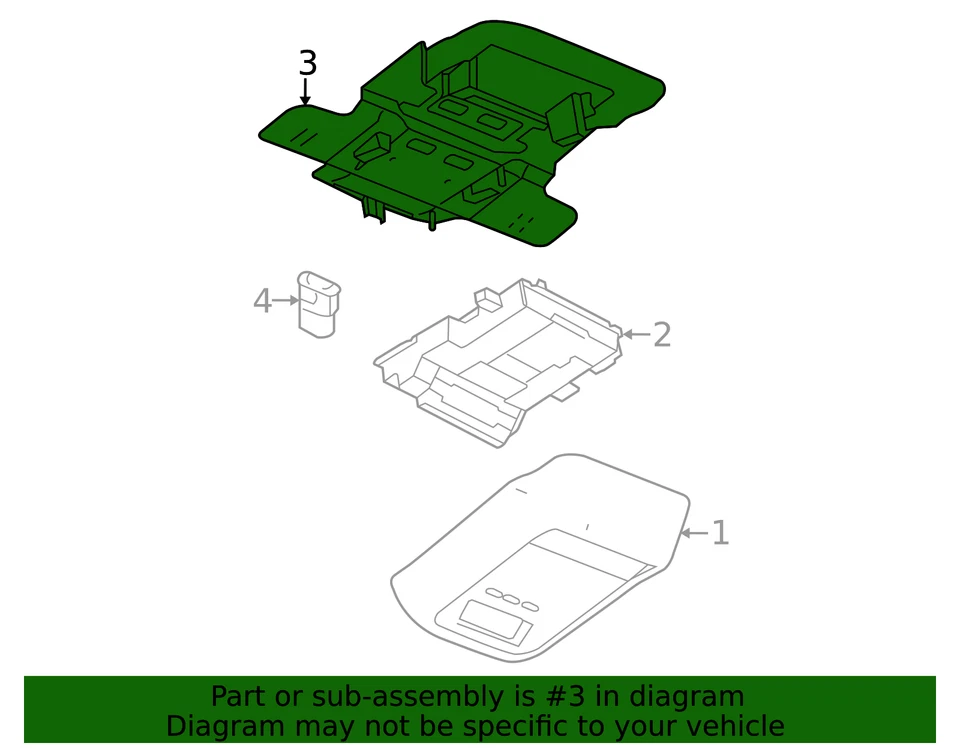 3

4

2

1

Part or sub-assembly is #3 in diagram
Diagram may not be specific to your vehicle