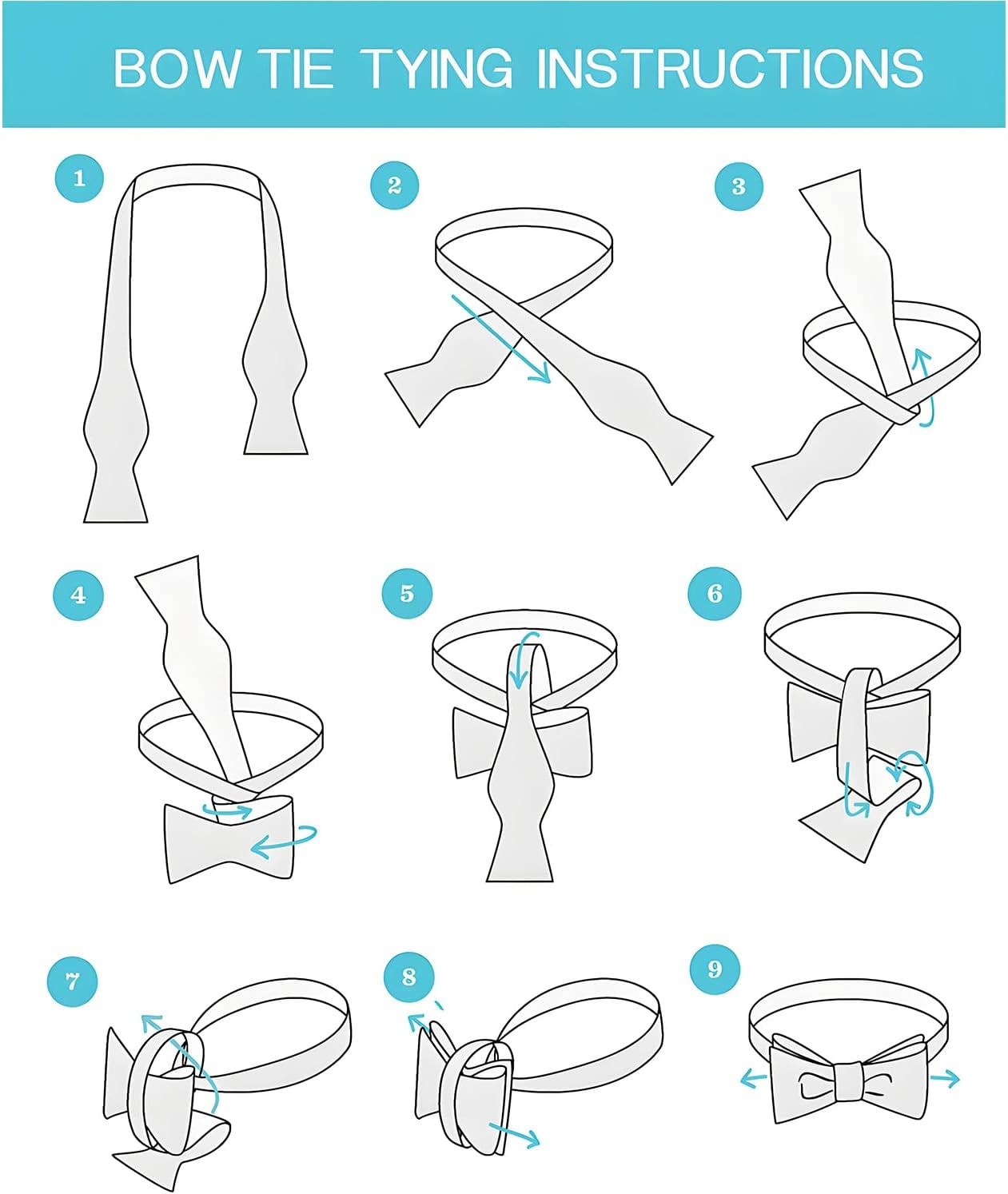 BOW TIE TYING INSTRUCTIONS

1

2

3

4

5

6

7

8

9