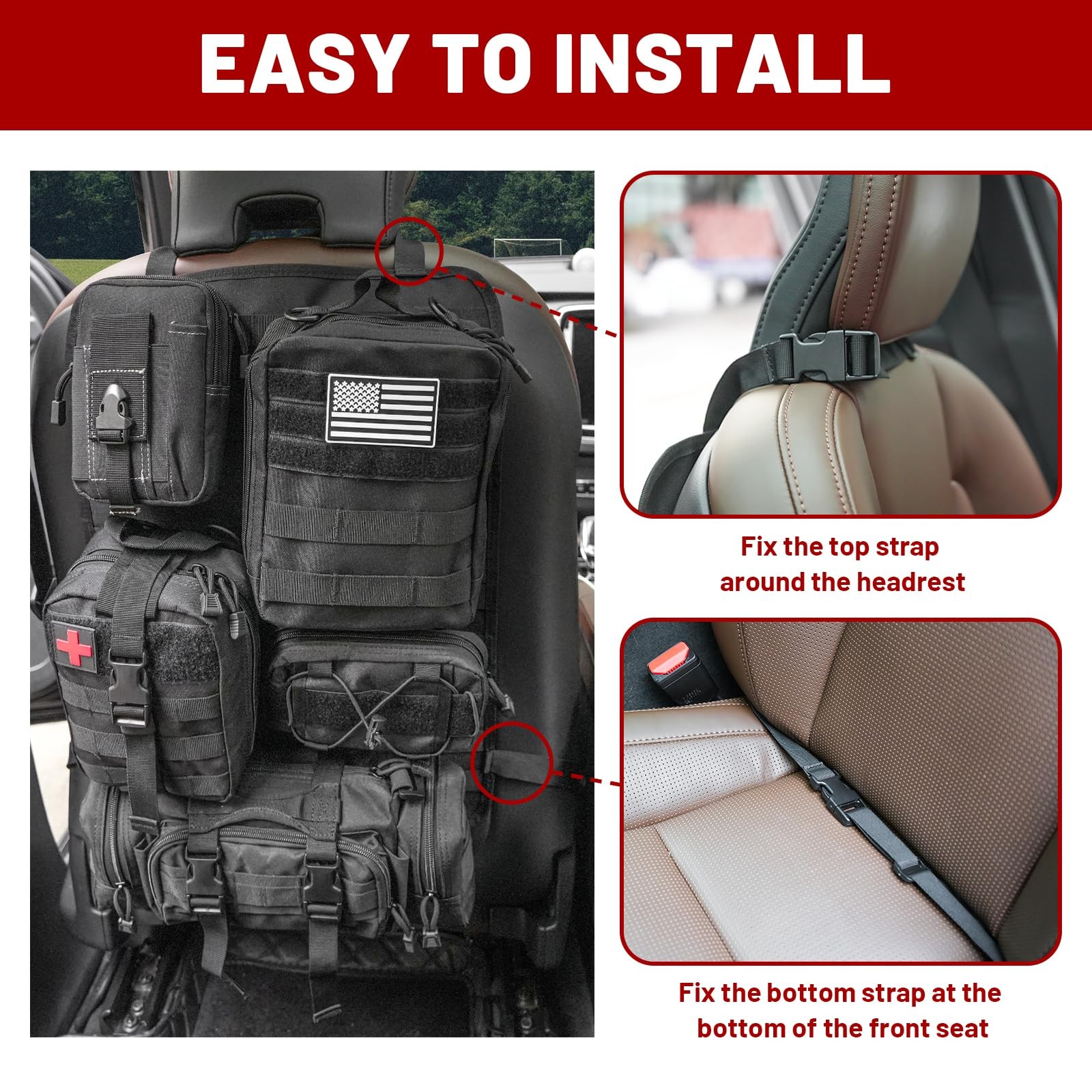 EASY TO INSTALL

Fix the top strap around the headrest

Fix the bottom strap at the bottom of the front seat