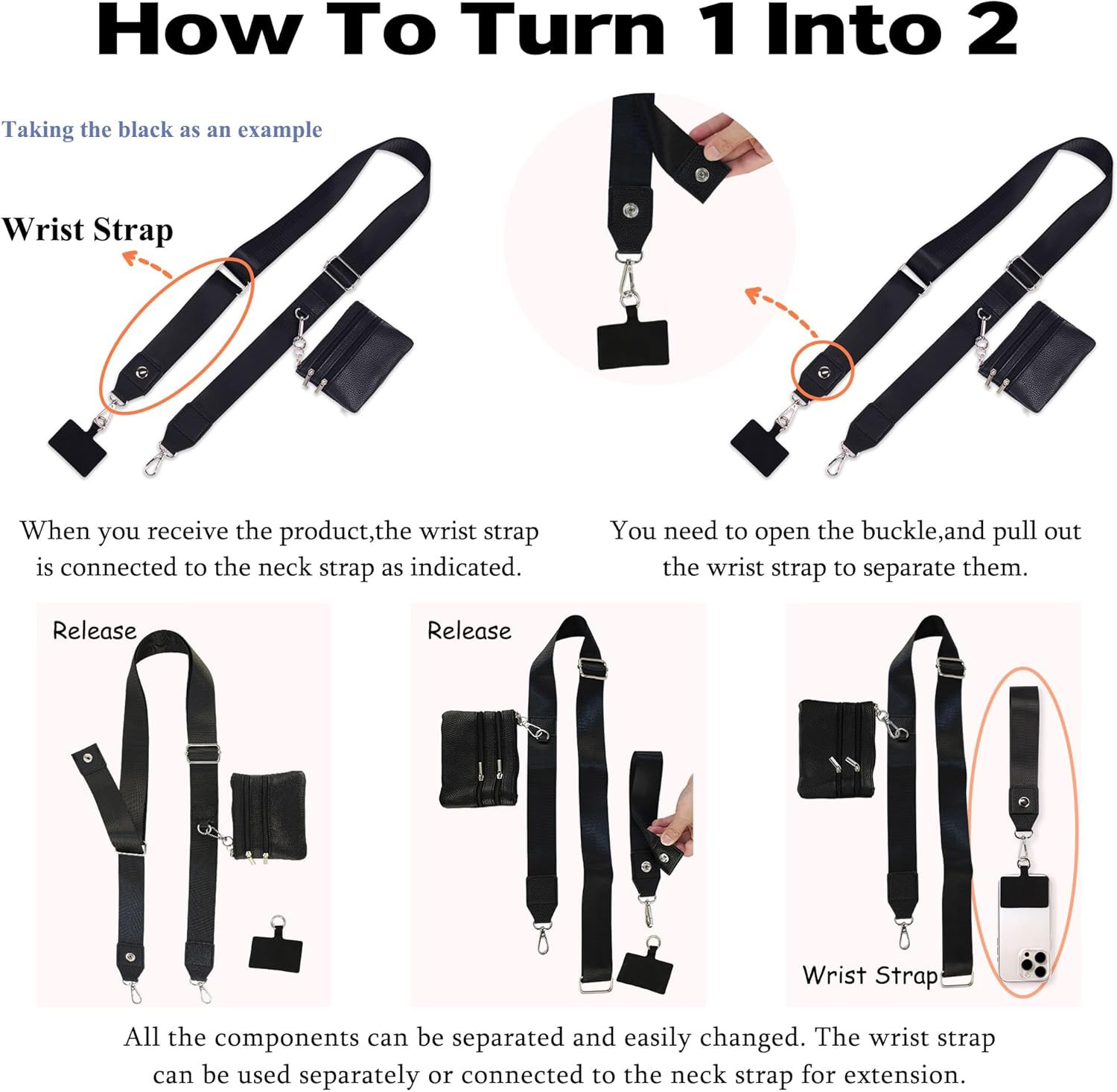 How To Turn 1 Into 2

Taking the black as an example

Wrist Strap

When you receive the product,the wrist strap is connected to the neck strap as indicated.

You need to open the buckle,and pull out the wrist strap to separate them.

Release

Release

Wrist Strap

All the components can be separated and easily changed. The wrist strap can be used separately or connected to the neck strap for extension.