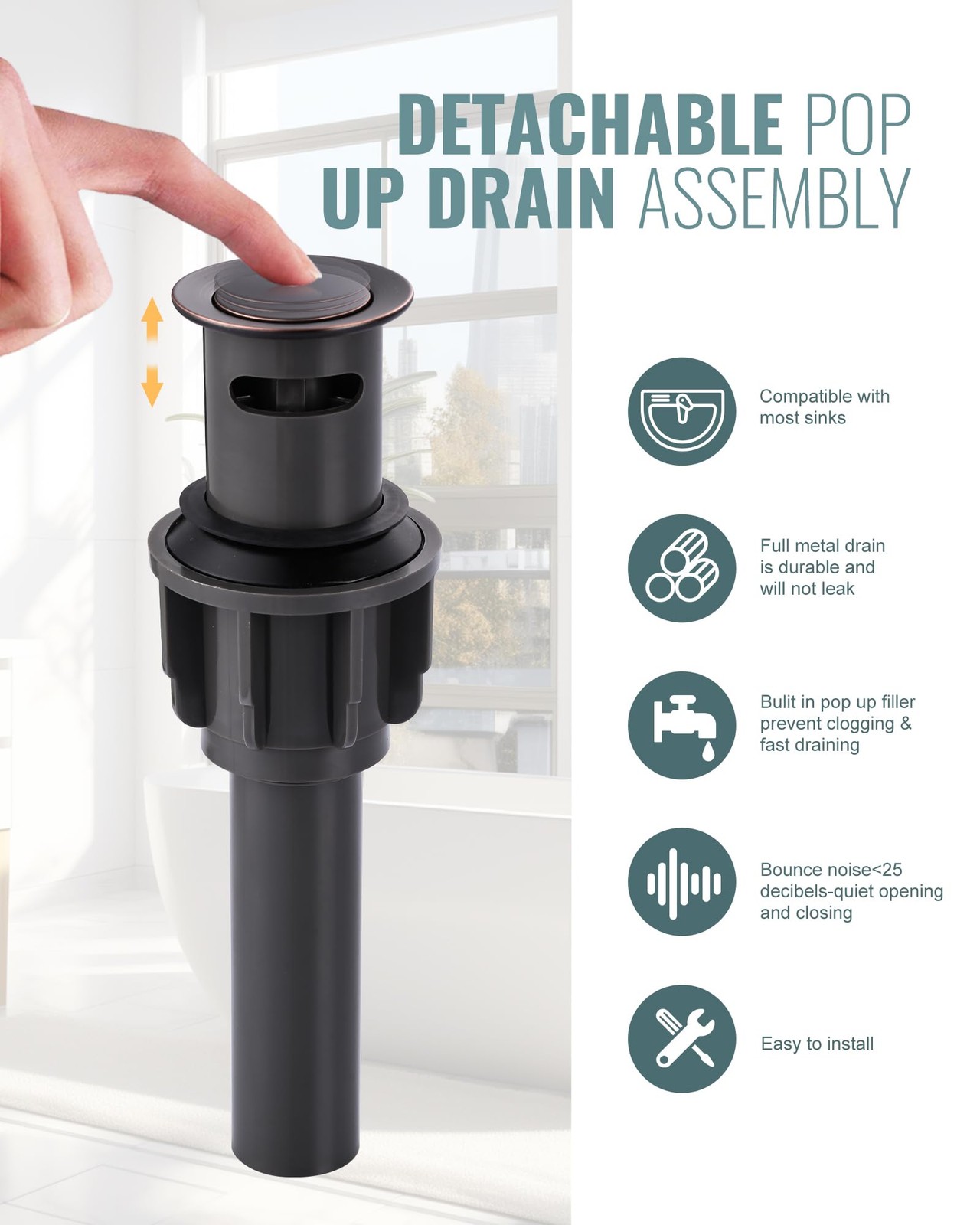 DETACHABLE POP UP DRAIN ASSEMBLY

Compatible with most sinks

Full metal drain is durable and will not leak

Bulit in pop up filler prevent clogging & fast draining

Bounce noise<25 decibels-quiet opening and closing

Easy to install