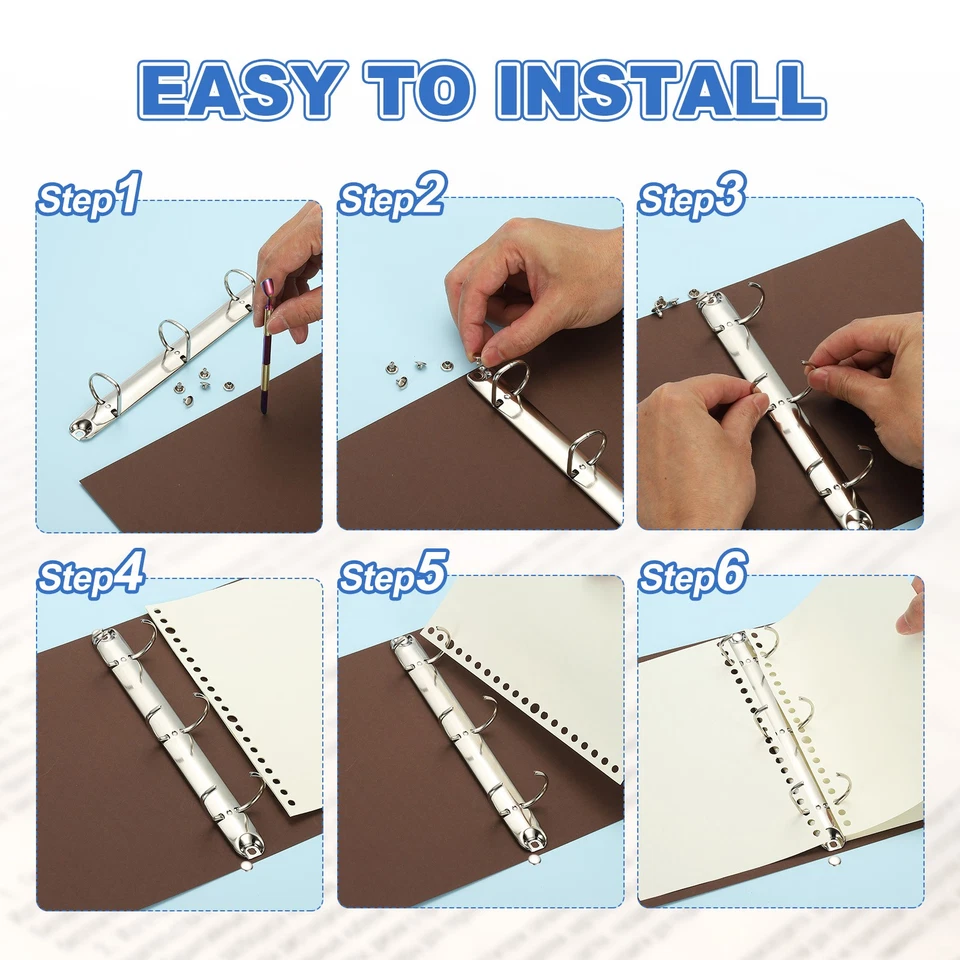 EASY TO INSTALL

Step1

Step2

Step3

Step4

Step5

Step6