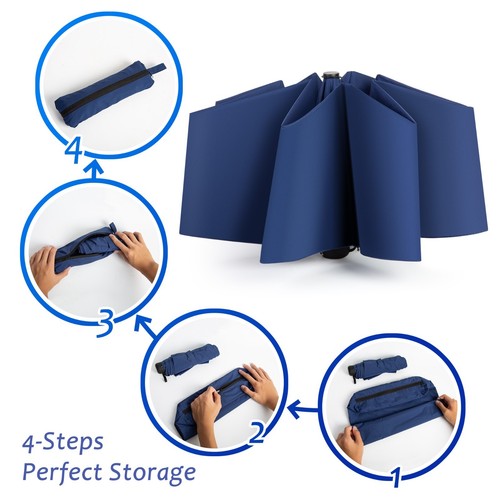 4

3

2

1

4-Steps
Perfect Storage