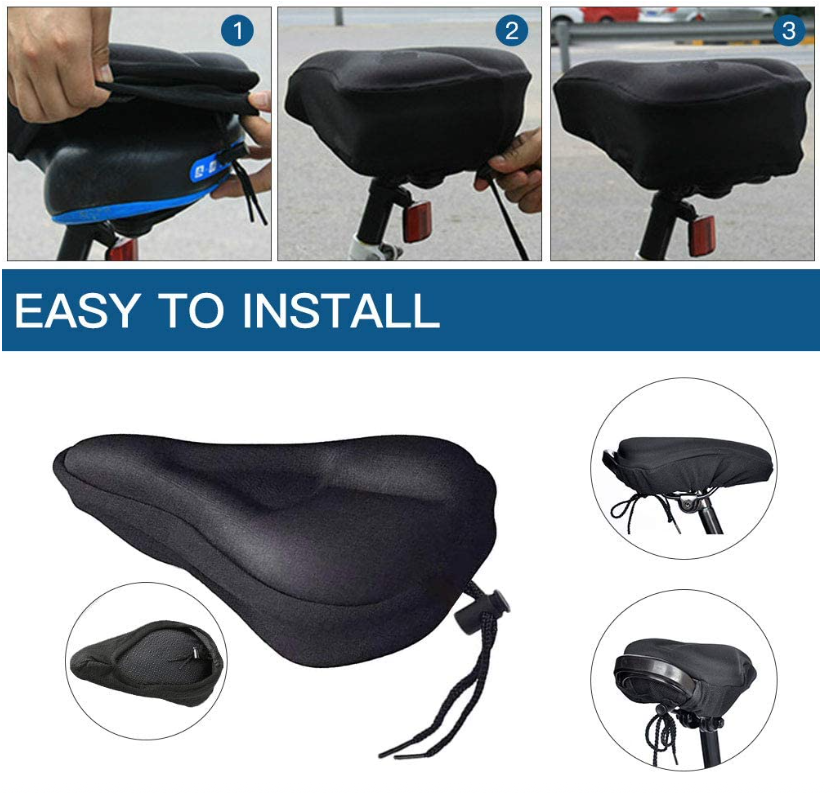 1

2

3

EASY TO INSTALL