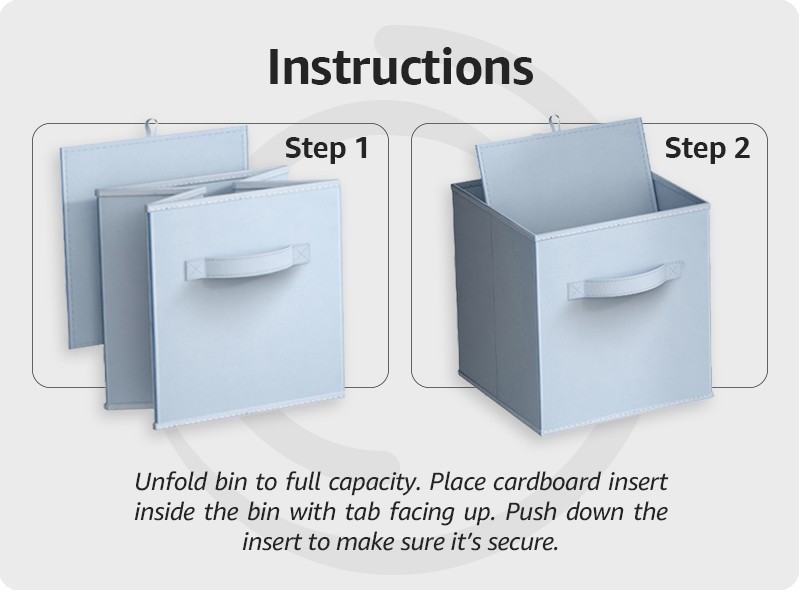 Instructions

Step 1

Step 2

Unfold bin to full capacity. Place cardboard insert inside the bin with tab facing up. Push down the insert to make sure it's secure.