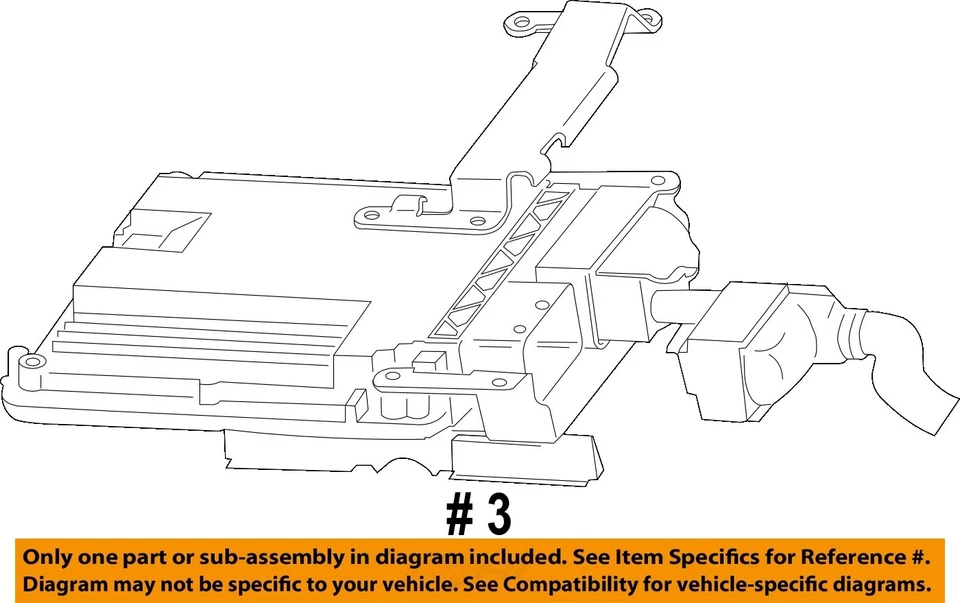 # 3

Only one part or sub-assembly in diagram included. See Item Specifics for Reference #. Diagram may not be specific to your vehicle. See Compatibility for vehicle-specific diagrams.