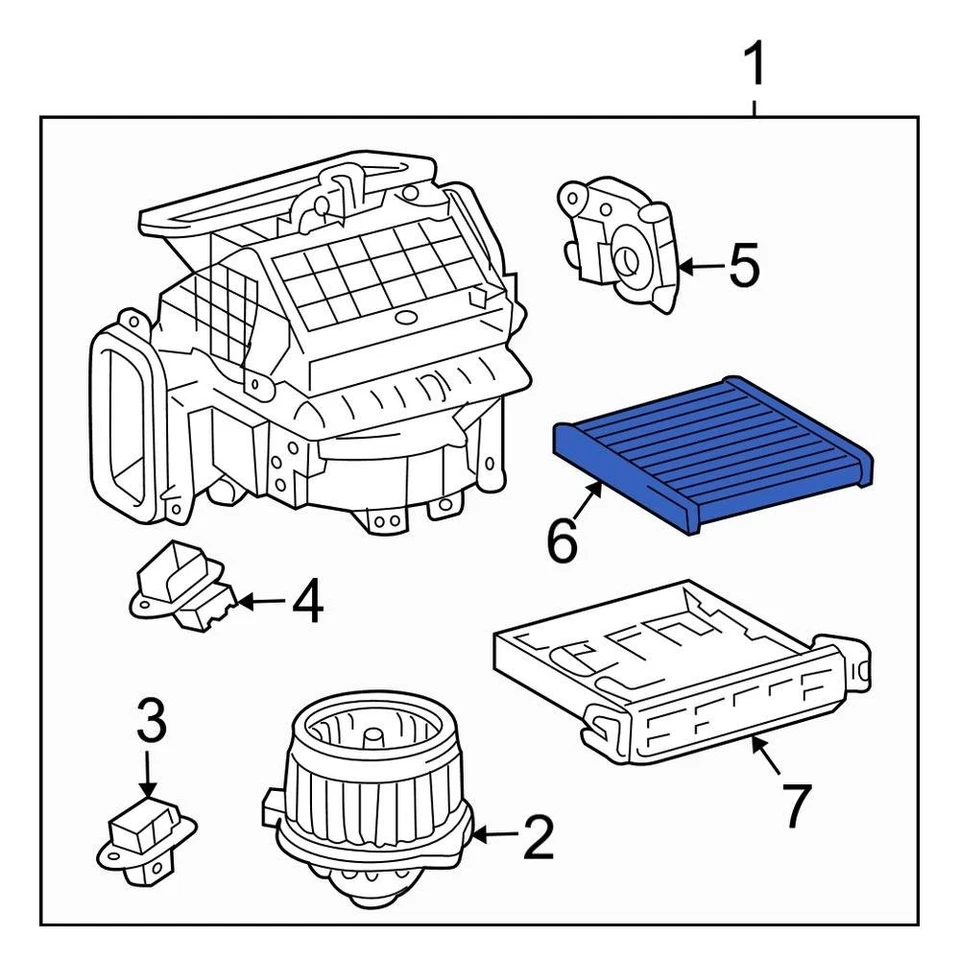 1
5
6
4
3
2
7