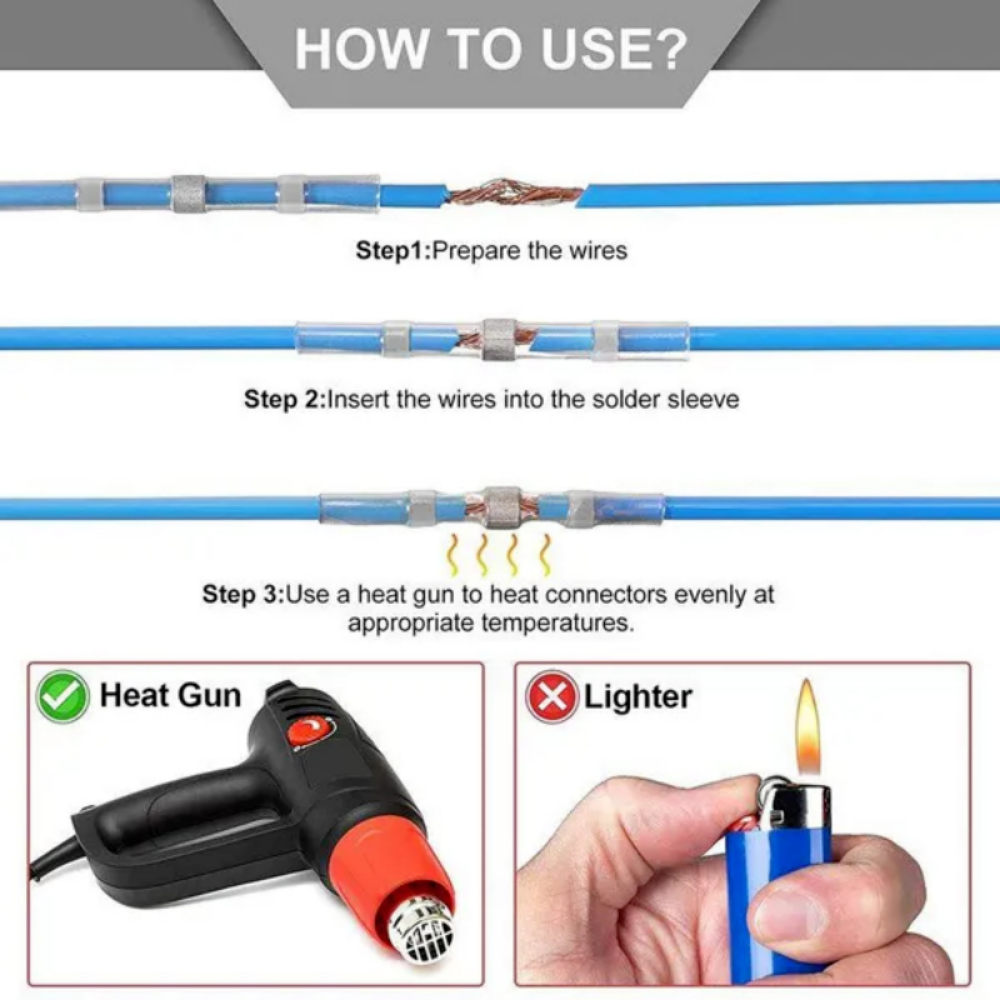 HOW TO USE?

Step1:Prepare the wires

Step 2:Insert the wires into the solder sleeve

Step 3:Use a heat gun to heat connectors evenly at appropriate temperatures.

Heat Gun

Lighter