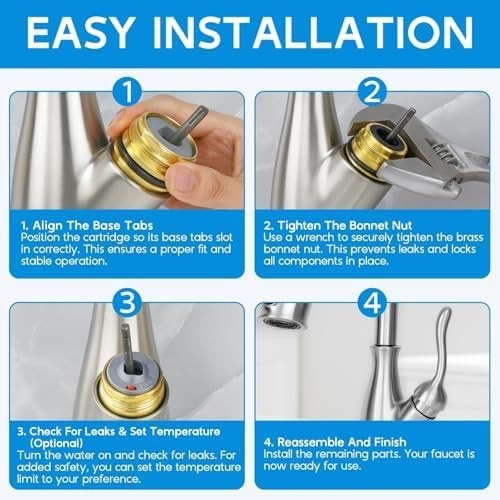 EASY INSTALLATION

1

1. Align The Base Tabs
Position the cartridge so its base tabs slot in correctly. This ensures a proper fit and stable operation.

2

2. Tighten The Bonnet Nut
Use a wrench to securely tighten the brass bonnet nut. This prevents leaks and locks all components in place.

3

3. Check For Leaks & Set Temperature (Optional)
Turn the water on and check for leaks. For added safety, you can set the temperature limit to your preference.

4

4. Reassemble And Finish
Install the remaining parts. Your faucet is now ready for use.