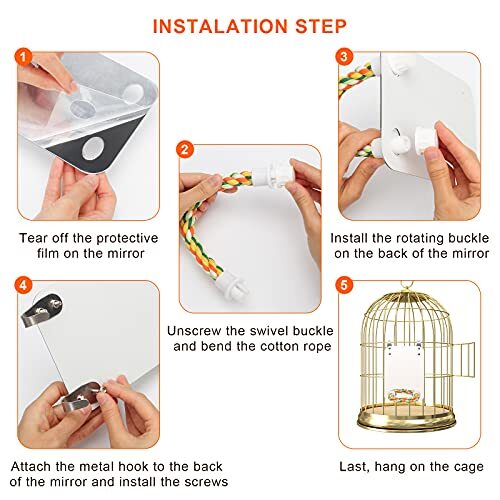 INSTALATION STEP

1

Tear off the protective film on the mirror

2

Unscrew the swivel buckle and bend the cotton rope

3

Install the rotating buckle on the back of the mirror

4

Attach the metal hook to the back of the mirror and install the screws

5

Last, hang on the cage