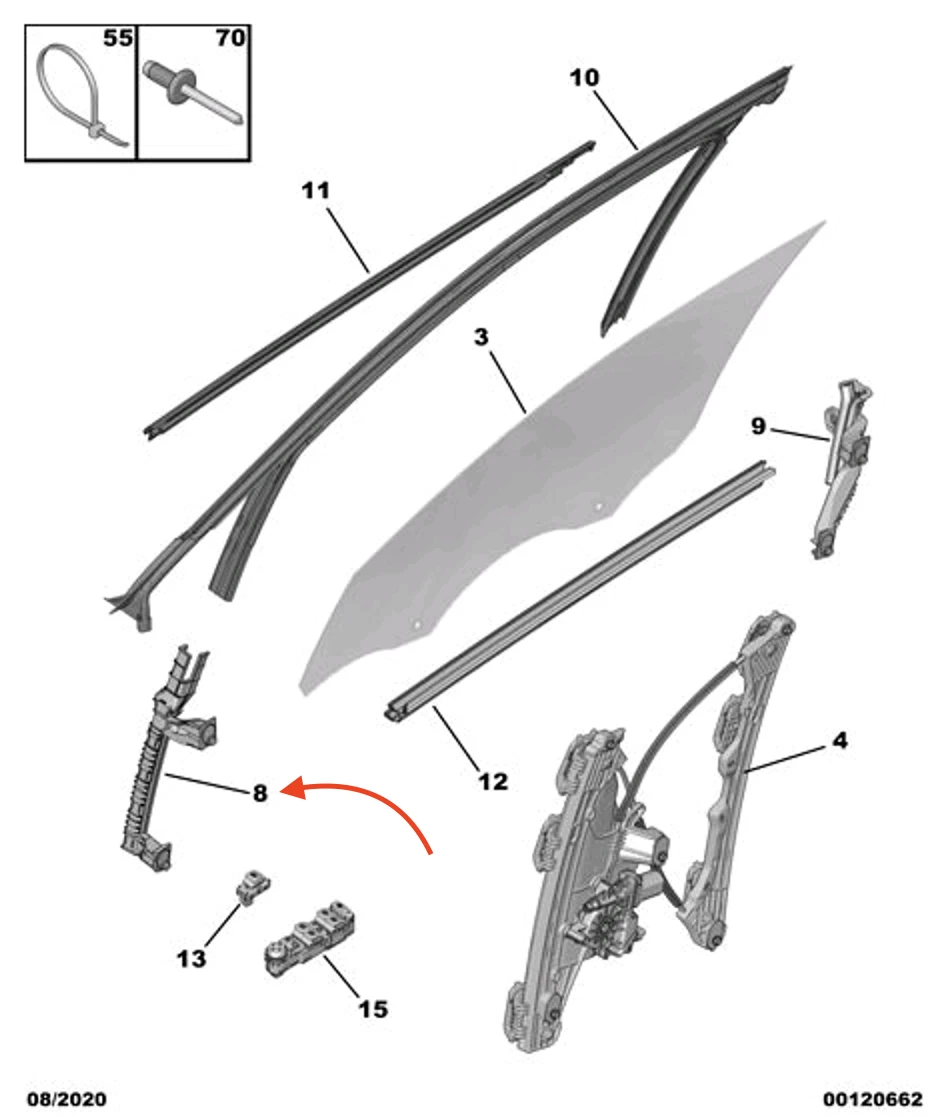 55
70
10
11
3
9
4
8
12
13
15
08/2020
00120662