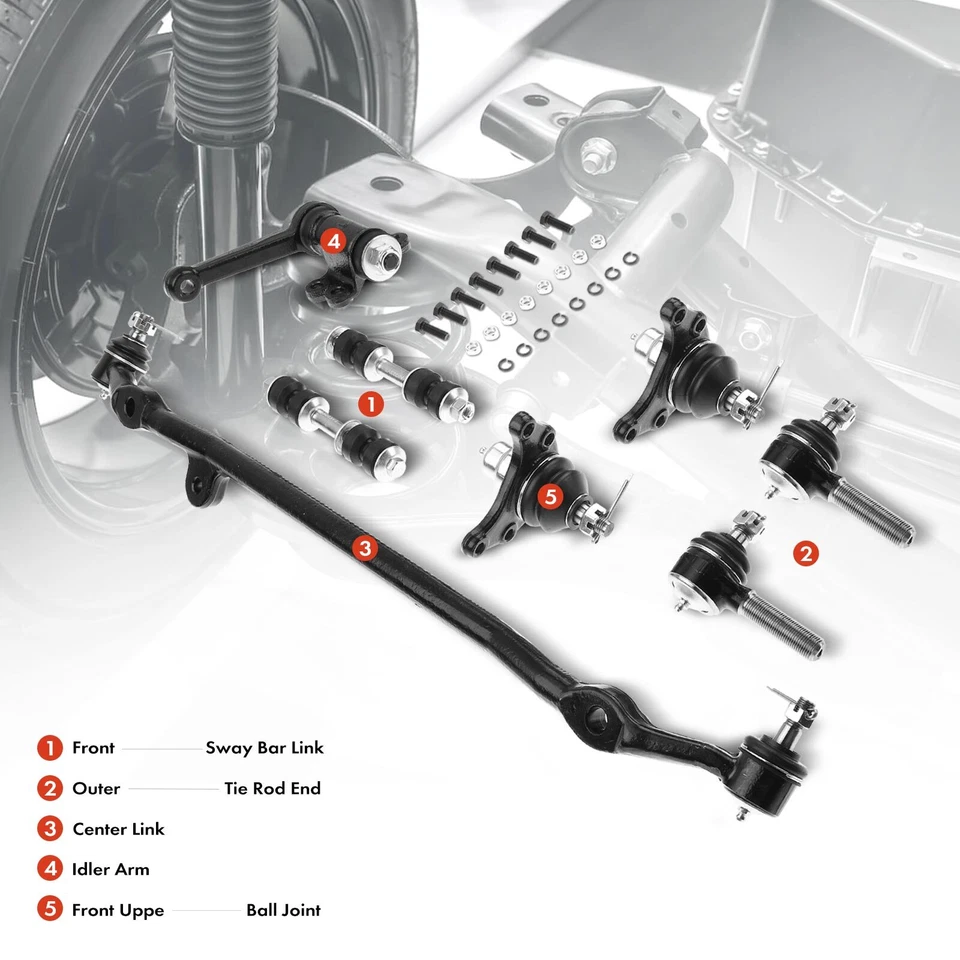 4

1

5

2

3

1 Front Sway Bar Link
2 Outer Tie Rod End
3 Center Link
4 Idler Arm
5 Front Uppe Ball Joint