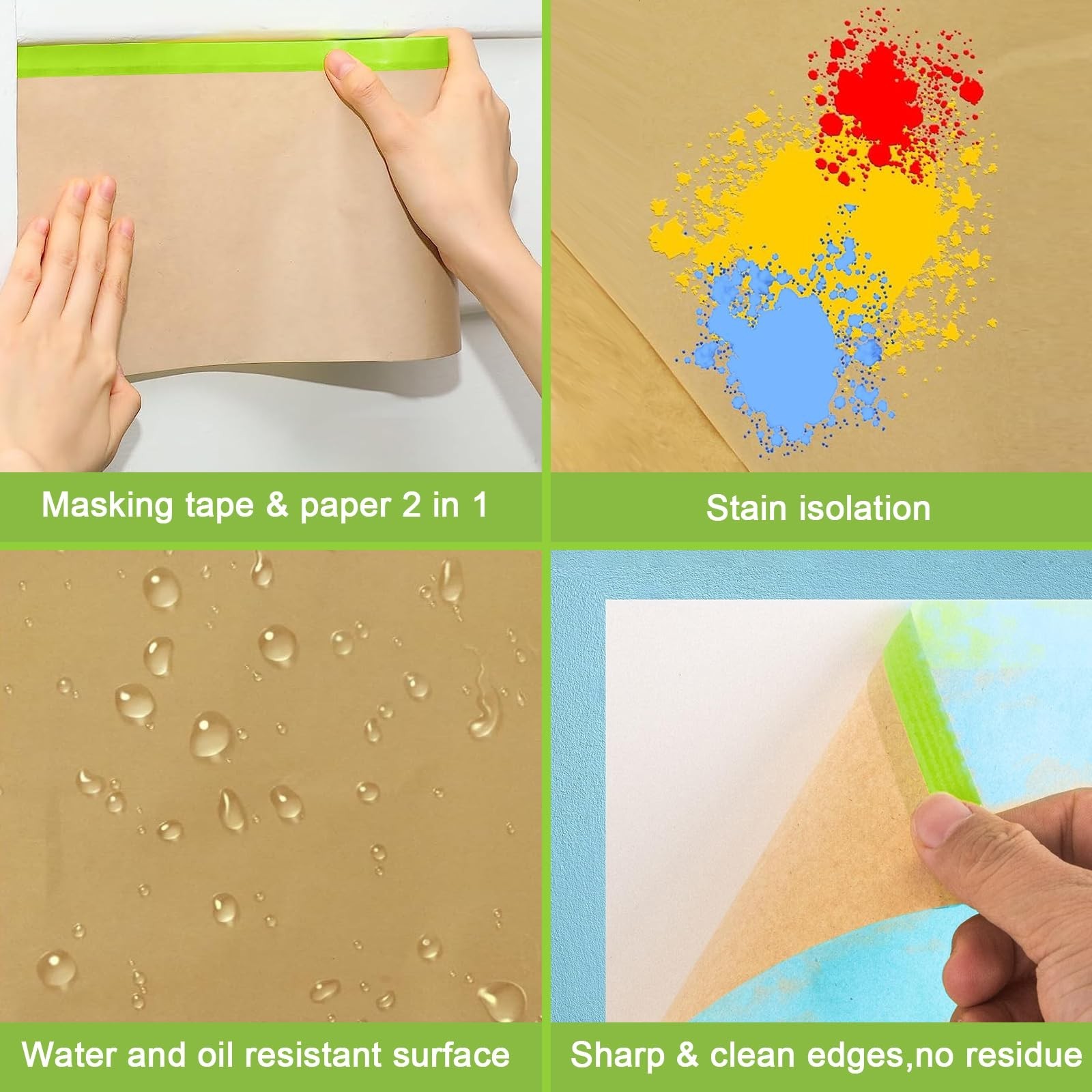 Masking tape & paper 2 in 1

Stain isolation

Water and oil resistant surface

Sharp & clean edges,no residue