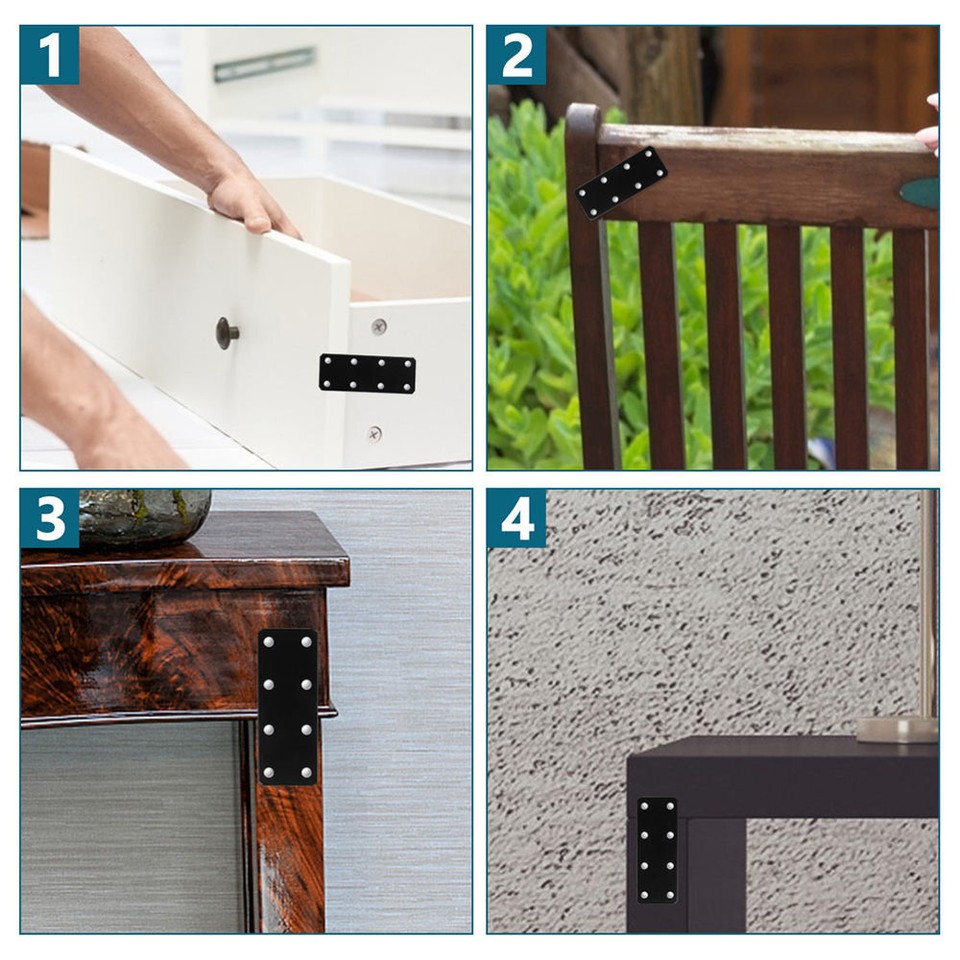 1

2

3

4