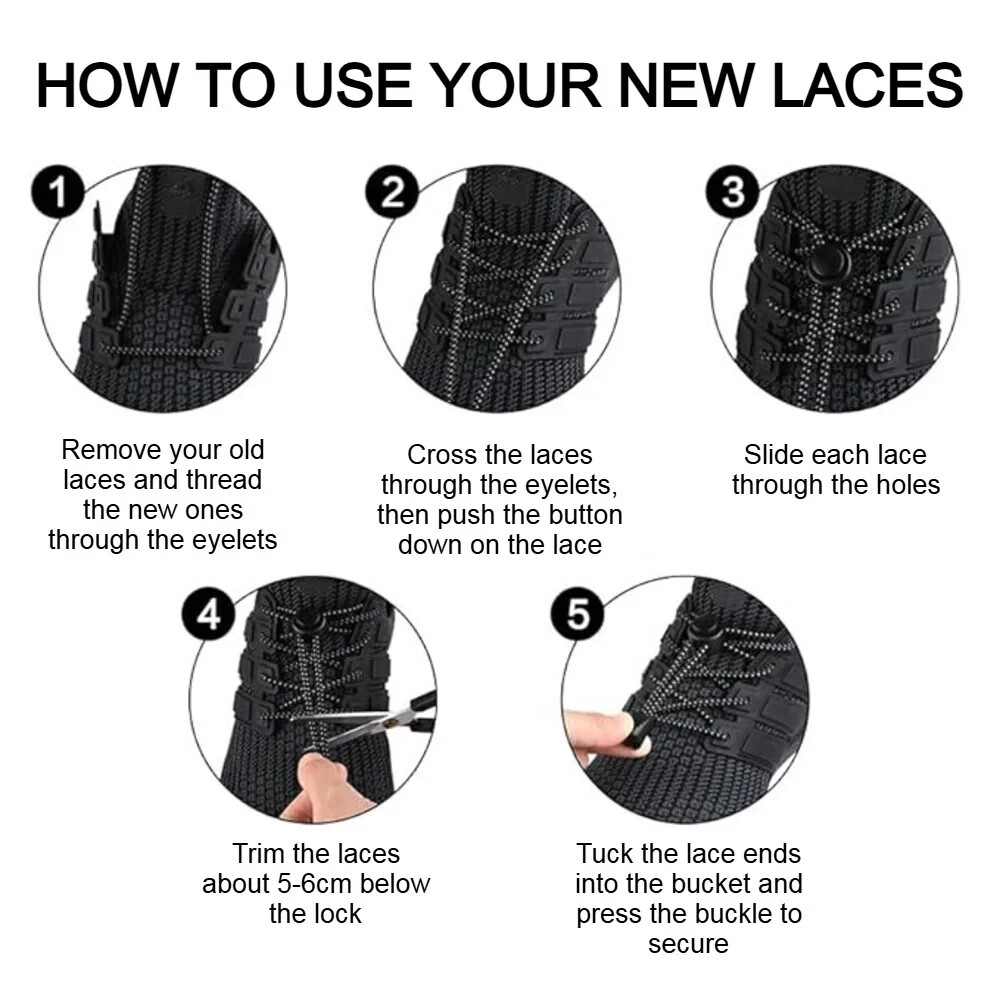 HOW TO USE YOUR NEW LACES

1

Remove your old laces and thread the new ones through the eyelets

2

Cross the laces through the eyelets, then push the button down on the lace

3

Slide each lace through the holes

4

Trim the laces about 5-6cm below the lock

5

Tuck the lace ends into the bucket and press the buckle to secure