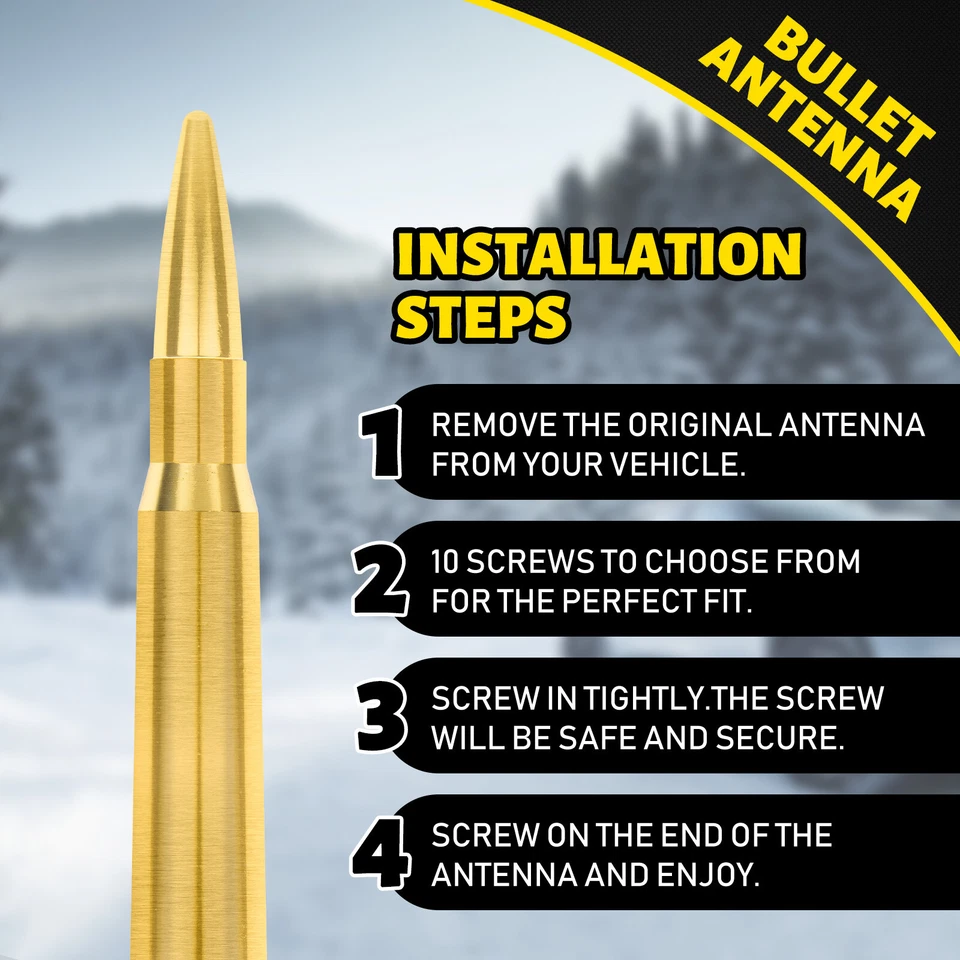 BULLET ANTENNA

INSTALLATION STEPS

1 REMOVE THE ORIGINAL ANTENNA FROM YOUR VEHICLE.

2 10 SCREWS TO CHOOSE FROM FOR THE PERFECT FIT.

3 SCREW IN TIGHTLY.THE SCREW WILL BE SAFE AND SECURE.

4 SCREW ON THE END OF THE ANTENNA AND ENJOY.