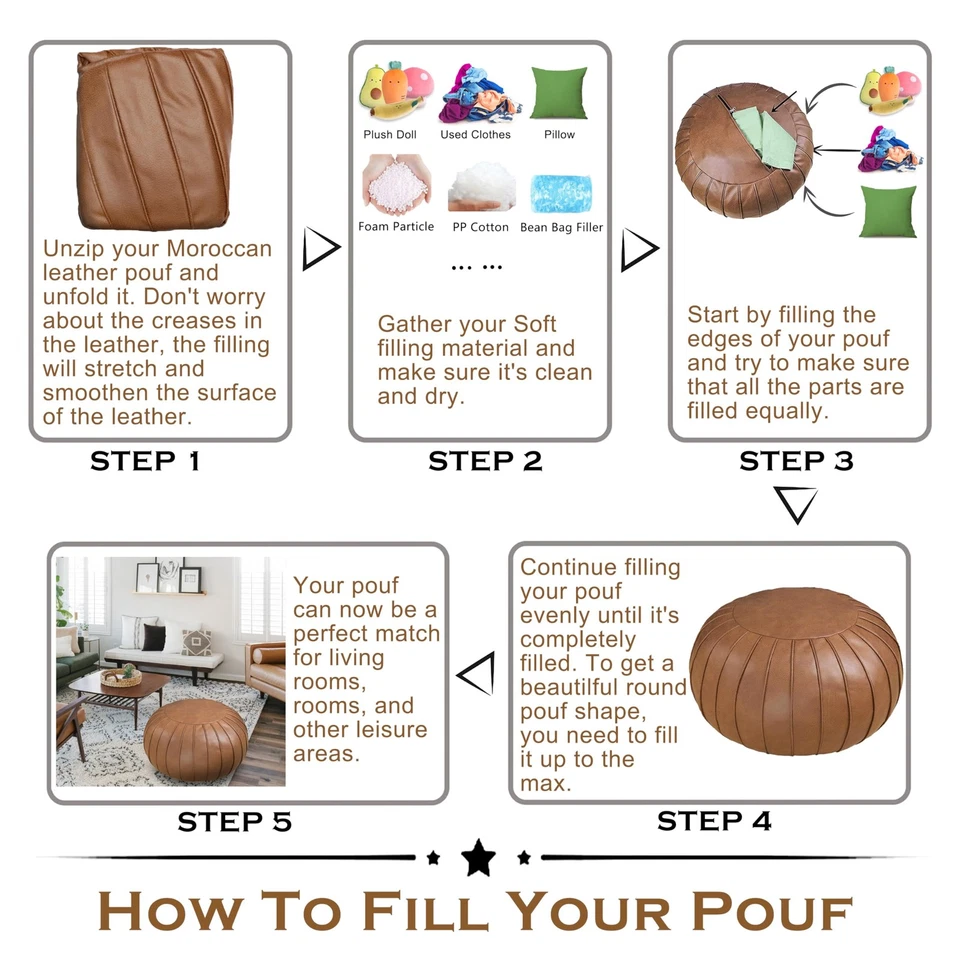 Unzip your Moroccan leather pouf and unfold it. Don't worry about the creases in the leather, the filling will stretch and smoothen the surface of the leather.

STEP 1

Plush Doll

Used Clothes

Pillow

Foam Particle

PP Cotton

Bean Bag Filler

... ...

Gather your Soft filling material and make sure it's clean and dry.

STEP 2

Start by filling the edges of your pouf and try to make sure that all the parts are filled equally.

STEP 3

Continue filling your pouf evenly until it's completely filled. To get a beautiful round pouf shape, you need to fill it up to the max.

STEP 4

Your pouf can now be a perfect match for living rooms, rooms, and other leisure areas.

STEP 5

HOW TO FILL YOUR POUF