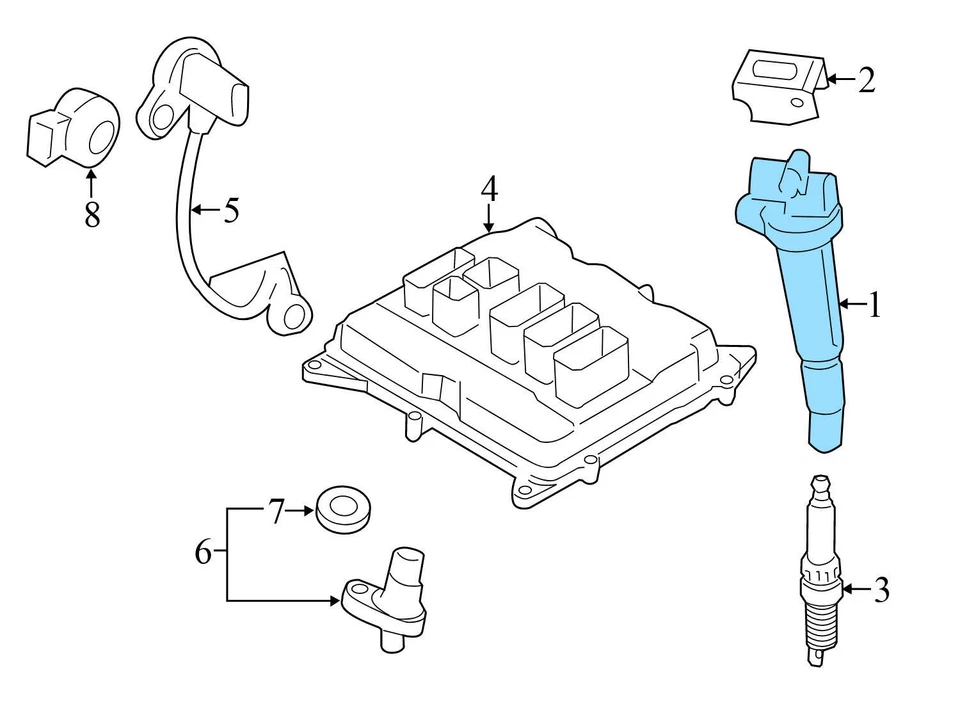 2
8
5
4
1
7
6
3