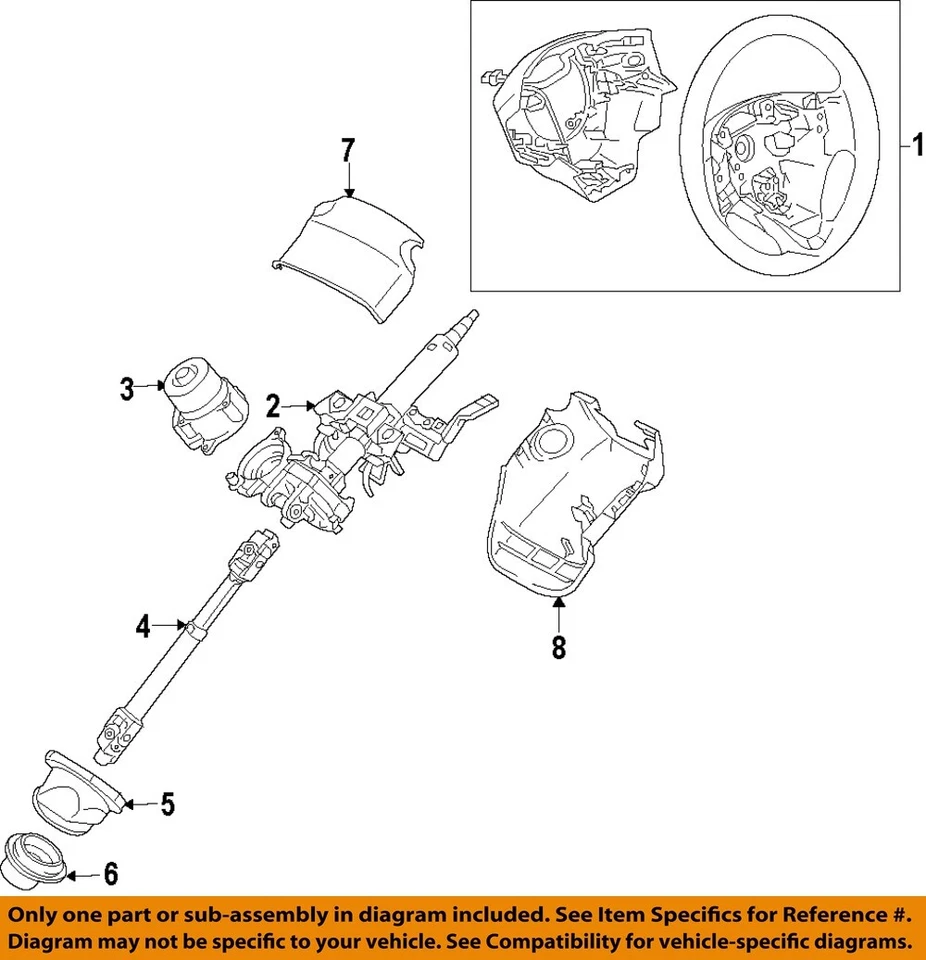 1
7
3
2
4
8
5
6

Only one part or sub-assembly in diagram included. See Item Specifics for Reference #. Diagram may not be specific to your vehicle. See Compatibility for vehicle-specific diagrams.