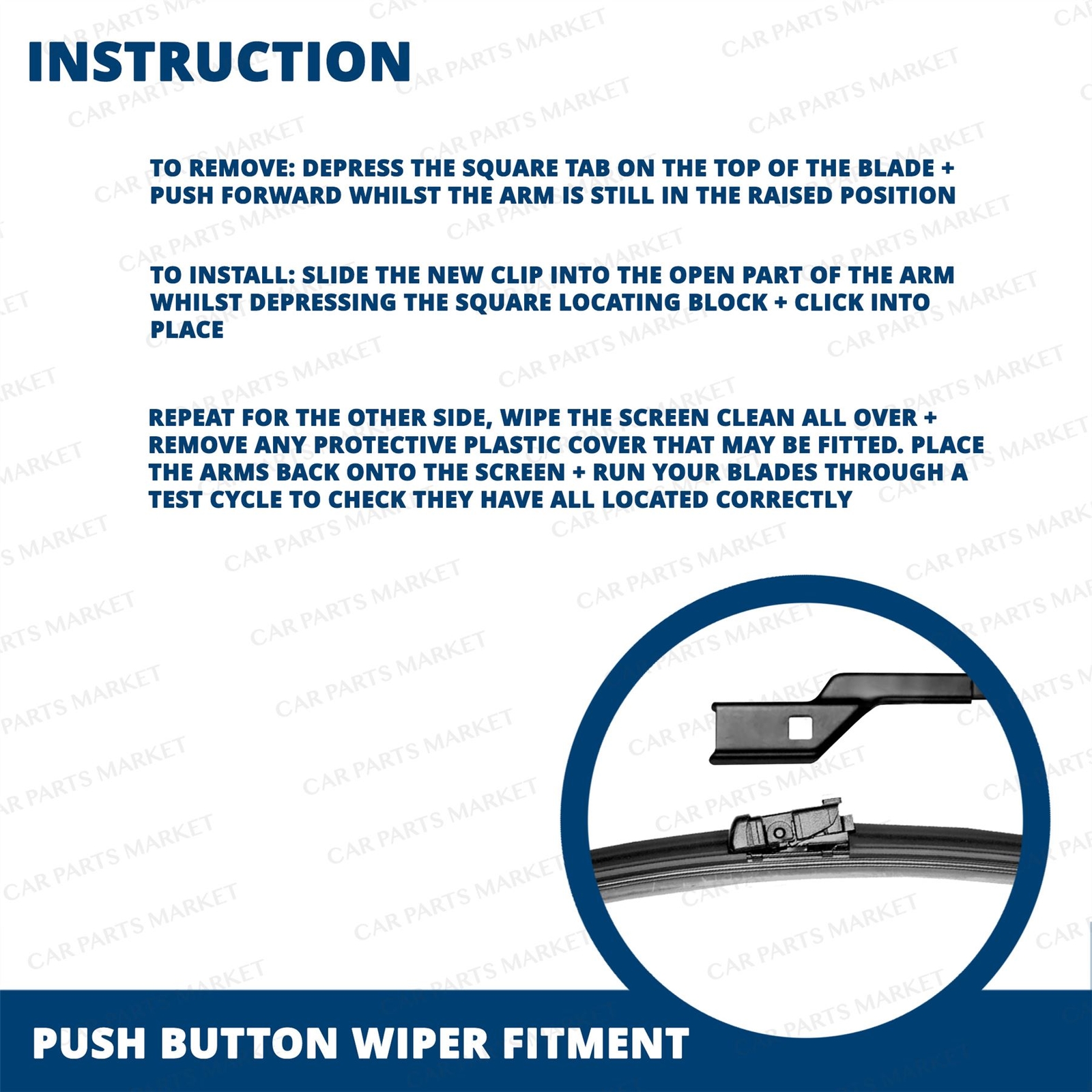 INSTRUCTION

TO REMOVE: DEPRESS THE SQUARE TAB ON THE TOP OF THE BLADE + PUSH FORWARD WHILST THE ARM IS STILL IN THE RAISED POSITION

TO INSTALL: SLIDE THE NEW CLIP INTO THE OPEN PART OF THE ARM WHILST DEPRESSING THE SQUARE LOCATING BLOCK + CLICK INTO PLACE

REPEAT FOR THE OTHER SIDE, WIPE THE SCREEN CLEAN ALL OVER + REMOVE ANY PROTECTIVE PLASTIC COVER THAT MAY BE FITTED. PLACE THE ARMS BACK ONTO THE SCREEN + RUN YOUR BLADES THROUGH A TEST CYCLE TO CHECK THEY HAVE ALL LOCATED CORRECTLY

PUSH BUTTON WIPER FITMENT

CAR PARTS MARKET