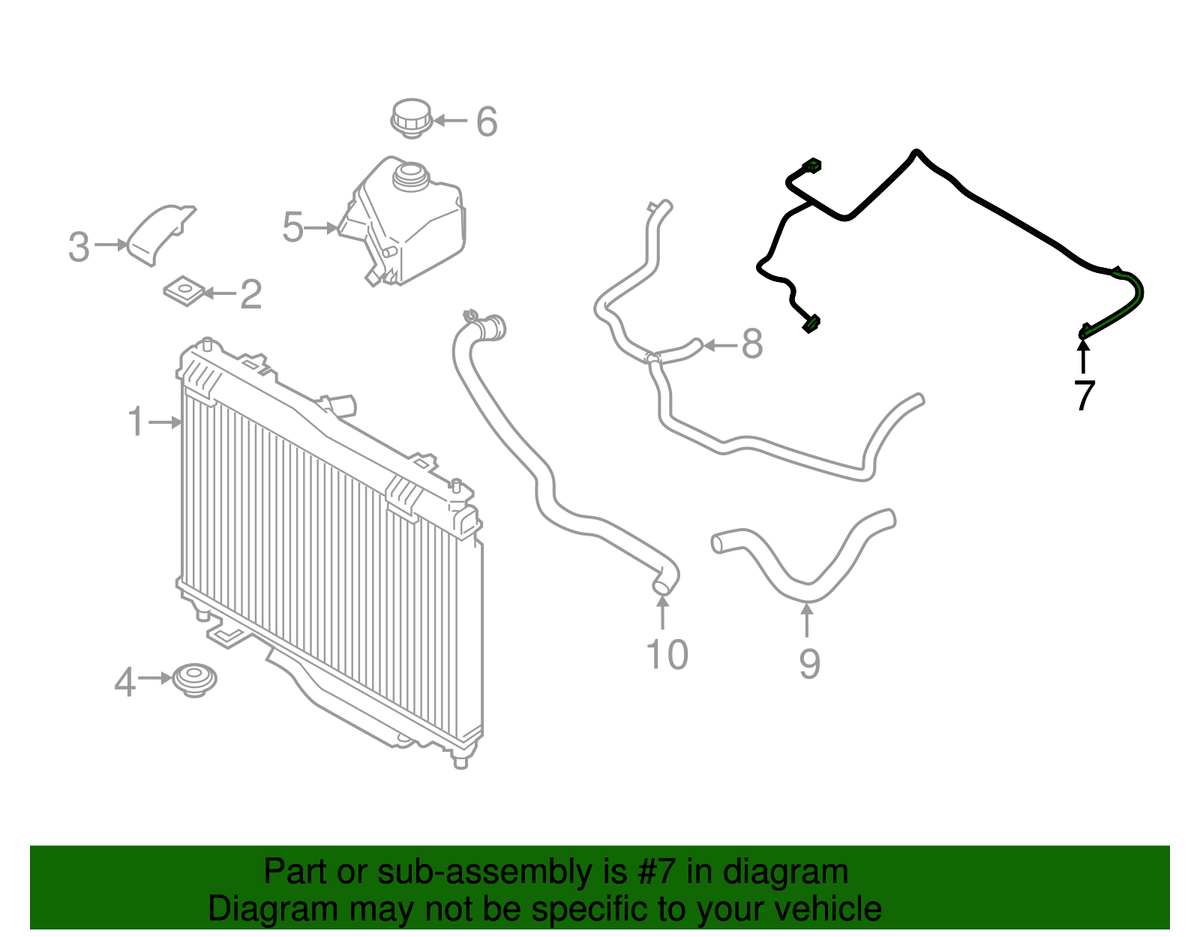 6
5
3
2
8
7
1
10
9
4

Part or sub-assembly is #7 in diagram
Diagram may not be specific to your vehicle