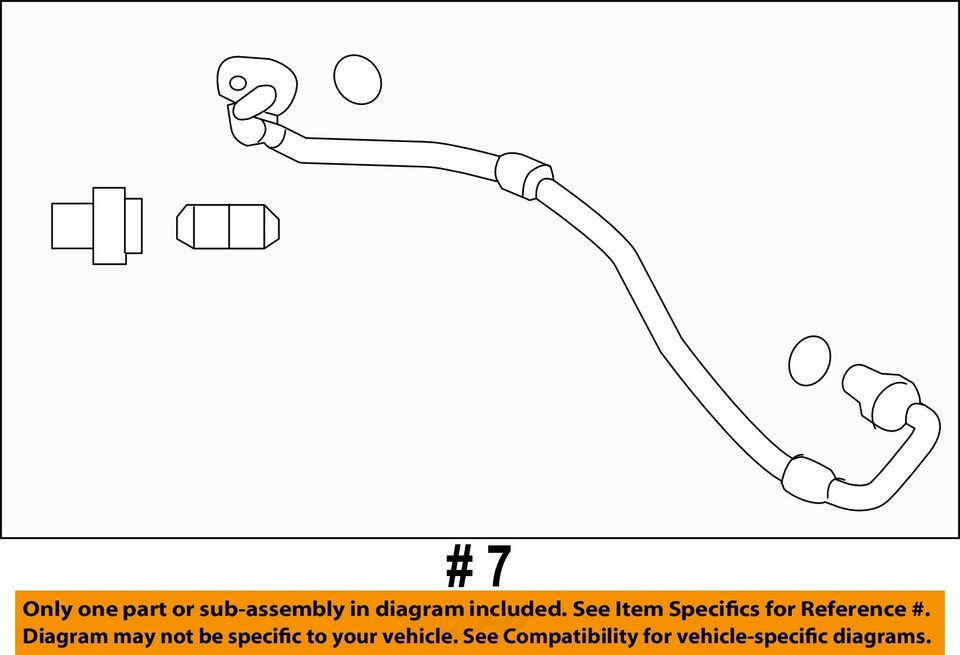 # 7

Only one part or sub-assembly in diagram included. See Item Specifics for Reference #. Diagram may not be specific to your vehicle. See Compatibility for vehicle-specific diagrams.