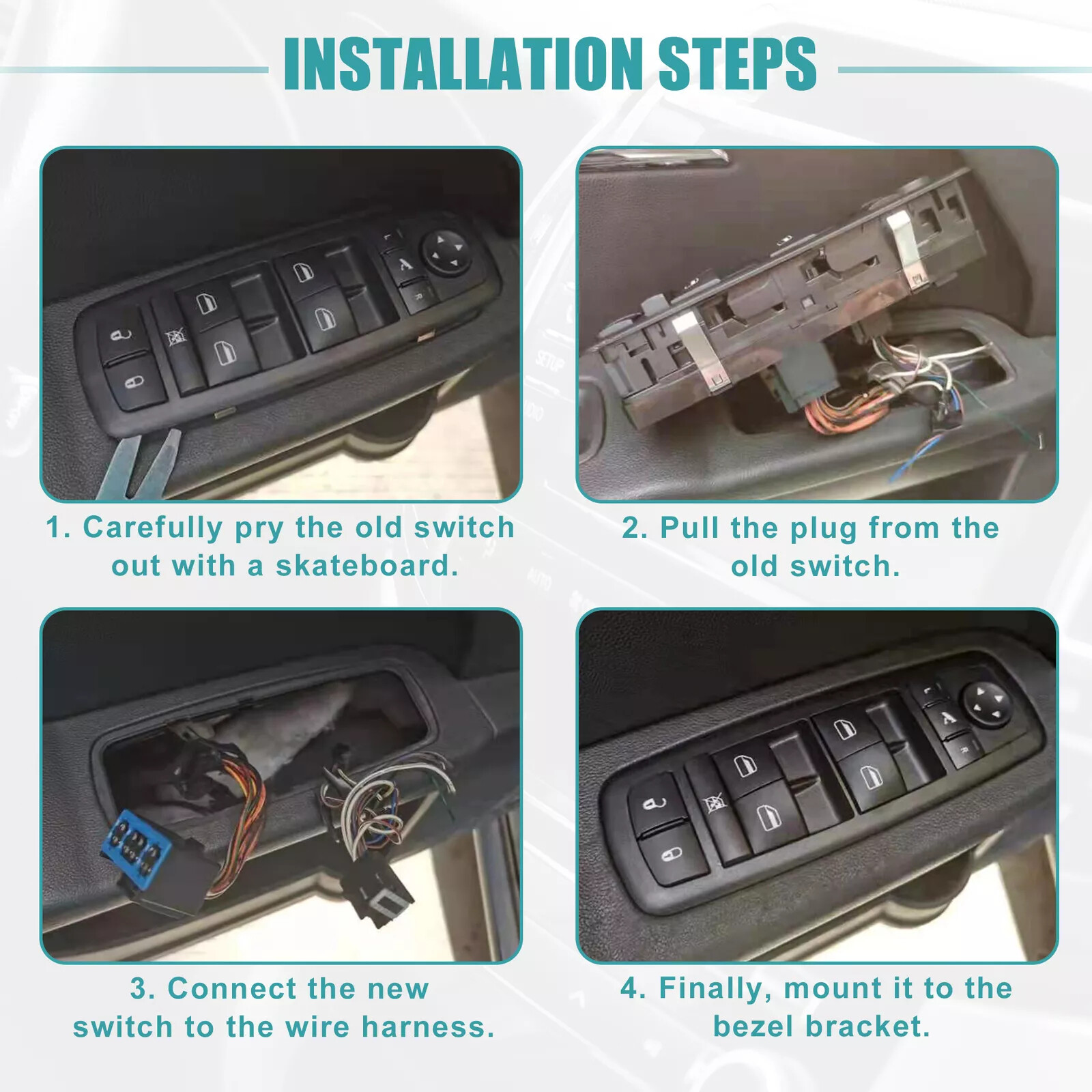 INSTALLATION STEPS

1. Carefully pry the old switch out with a skateboard.

2. Pull the plug from the old switch.

3. Connect the new switch to the wire harness.

4. Finally, mount it to the bezel bracket.