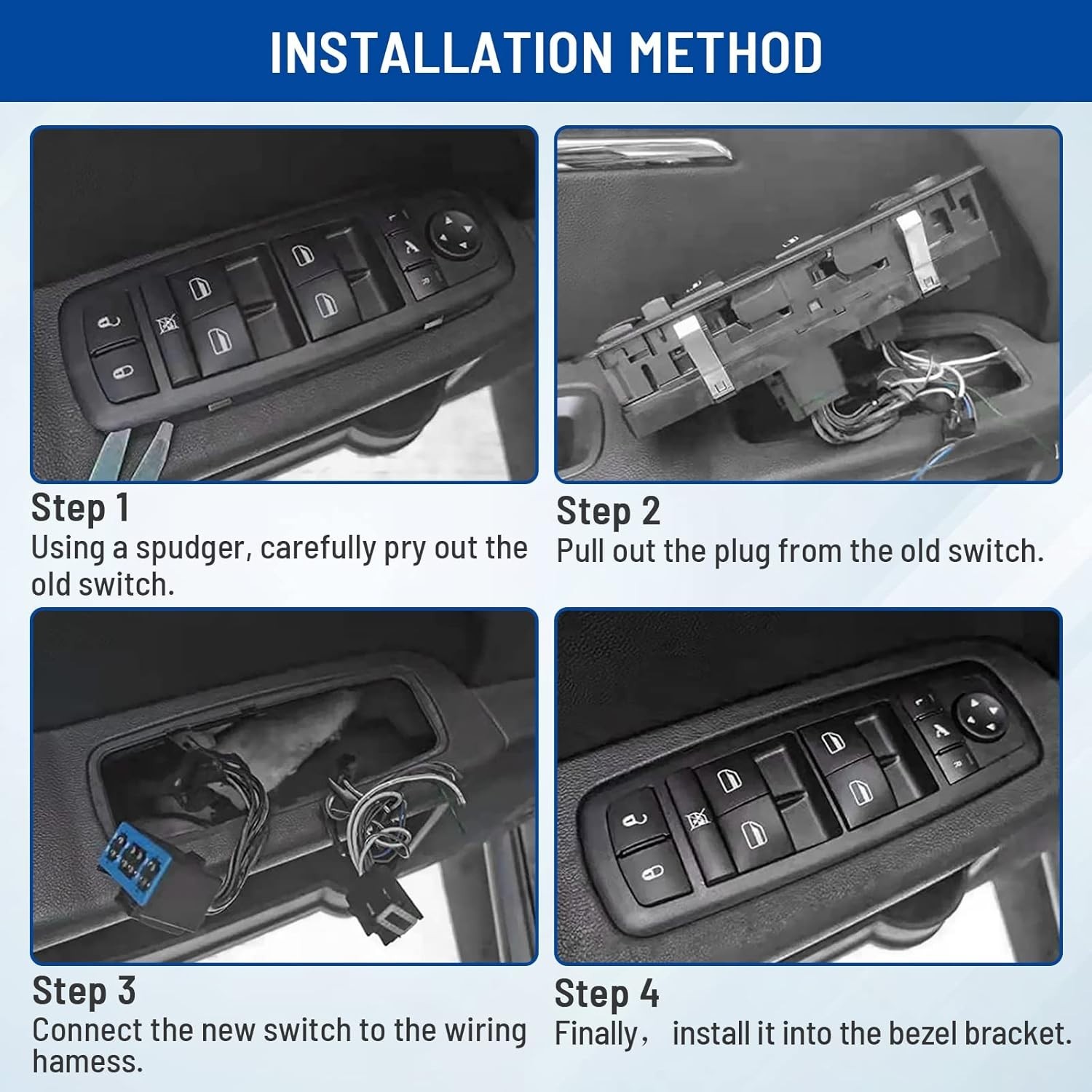 INSTALLATION METHOD

Step 1
Using a spudger, carefully pry out the old switch.

Step 2
Pull out the plug from the old switch.

Step 3
Connect the new switch to the wiring hamess.

Step 4
Finally， install it into the bezel bracket.