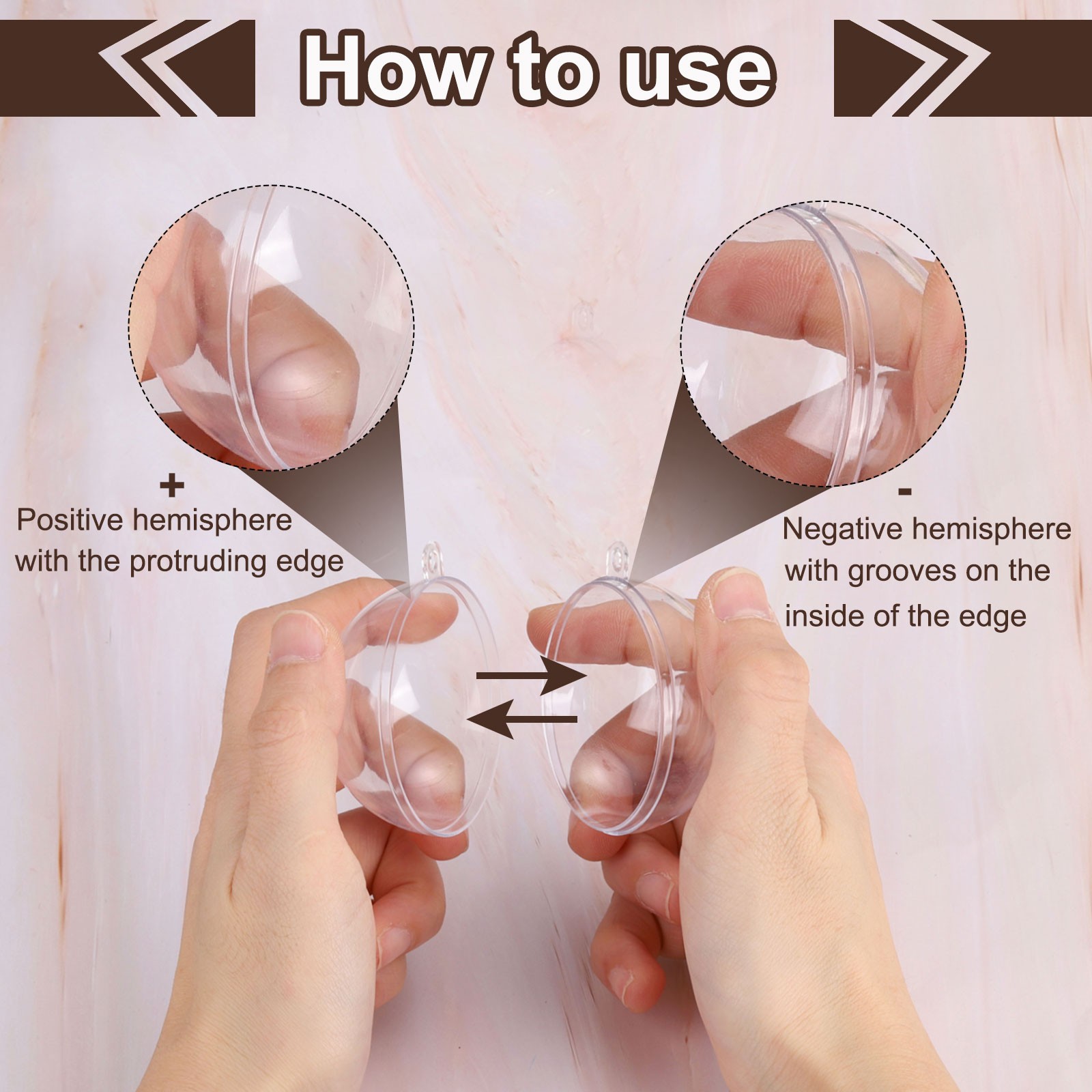 How to use

+
Positive hemisphere with the protruding edge

-
Negative hemisphere with grooves on the inside of the edge