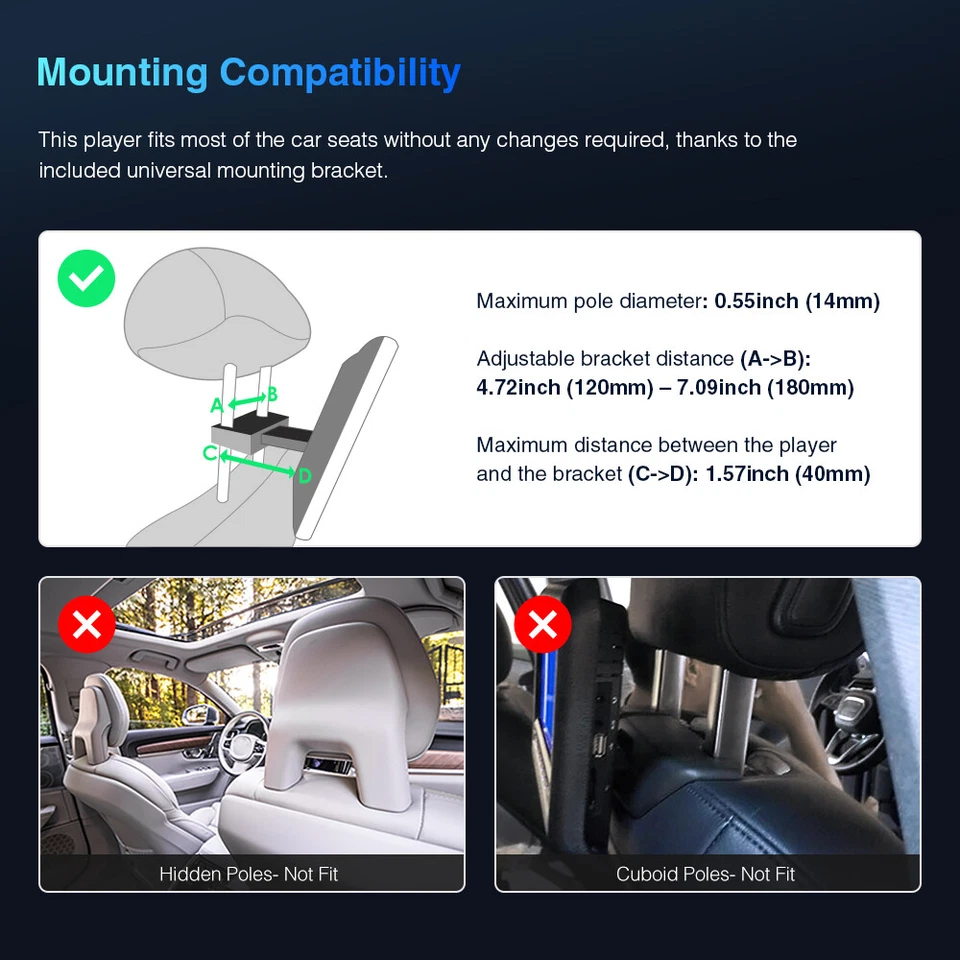 Mounting Compatibility

This player fits most of the car seats without any changes required, thanks to the included universal mounting bracket.

A B C D

Maximum pole diameter: 0.55inch (14mm)

Adjustable bracket distance (A->B): 4.72inch (120mm) – 7.09inch (180mm)

Maximum distance between the player and the bracket (C->D): 1.57inch (40mm)

Hidden Poles- Not Fit

Cuboid Poles- Not Fit